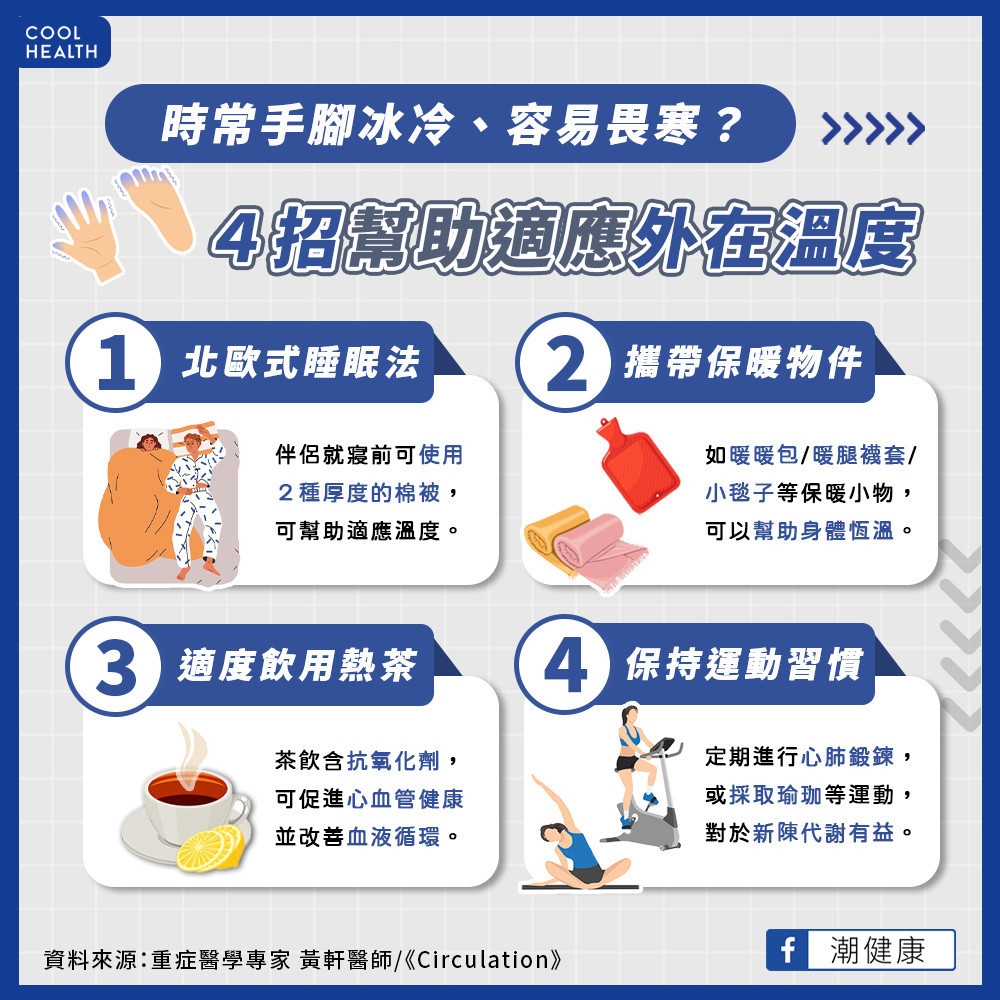 COOL HEALTH

時常手腳冰冷、容易畏寒？ >>>>>

4招幫助適應外在溫度

1 北歐式睡眠法

伴侶就寢前可使用2種厚度的棉被，可幫助適應溫度。

2 攜帶保暖物件

如暖暖包/暖腿襪套/小毯子等保暖小物，可以幫助身體恆溫。

3 適度飲用熱茶

茶飲含抗氧化劑，可促進心血管健康並改善血液循環。

4 保持運動習慣

定期進行心肺鍛鍊，或採取瑜珈等運動，對於新陳代謝有益。

資料來源：重症醫學專家 黃軒醫師/《Circulation》

f 潮健康