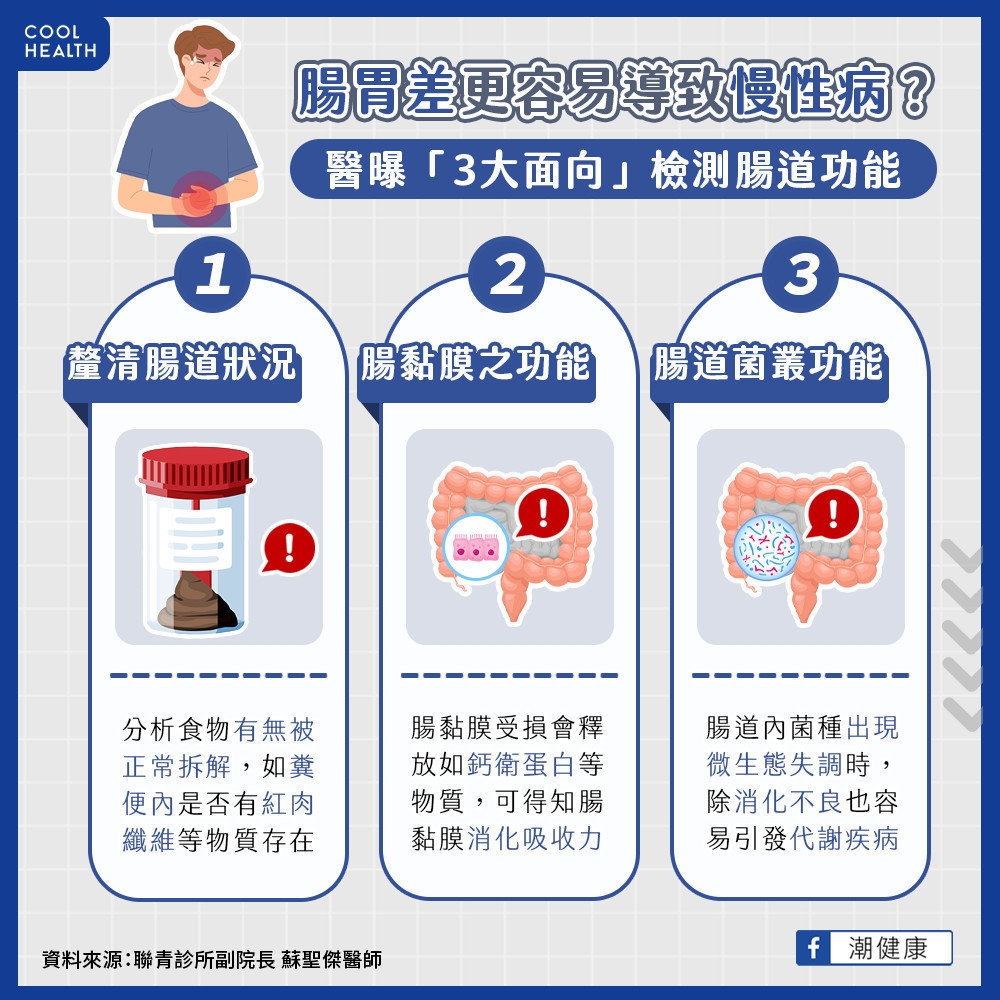 COOL HEALTH

腸胃差更容易導致慢性病？

醫曝「3大面向」檢測腸道功能

1

釐清腸道狀況

分析食物有無被正常拆解，如糞便內是否有紅肉纖維等物質存在

2

腸黏膜之功能

腸黏膜受損會釋放如鈣衛蛋白等物質，可得知腸黏膜消化吸收力

3

腸道菌叢功能

腸道內菌種出現微生態失調時，除消化不良也容易引發代謝疾病

資料來源：聯青診所副院長 蘇聖傑醫師

f 潮健康