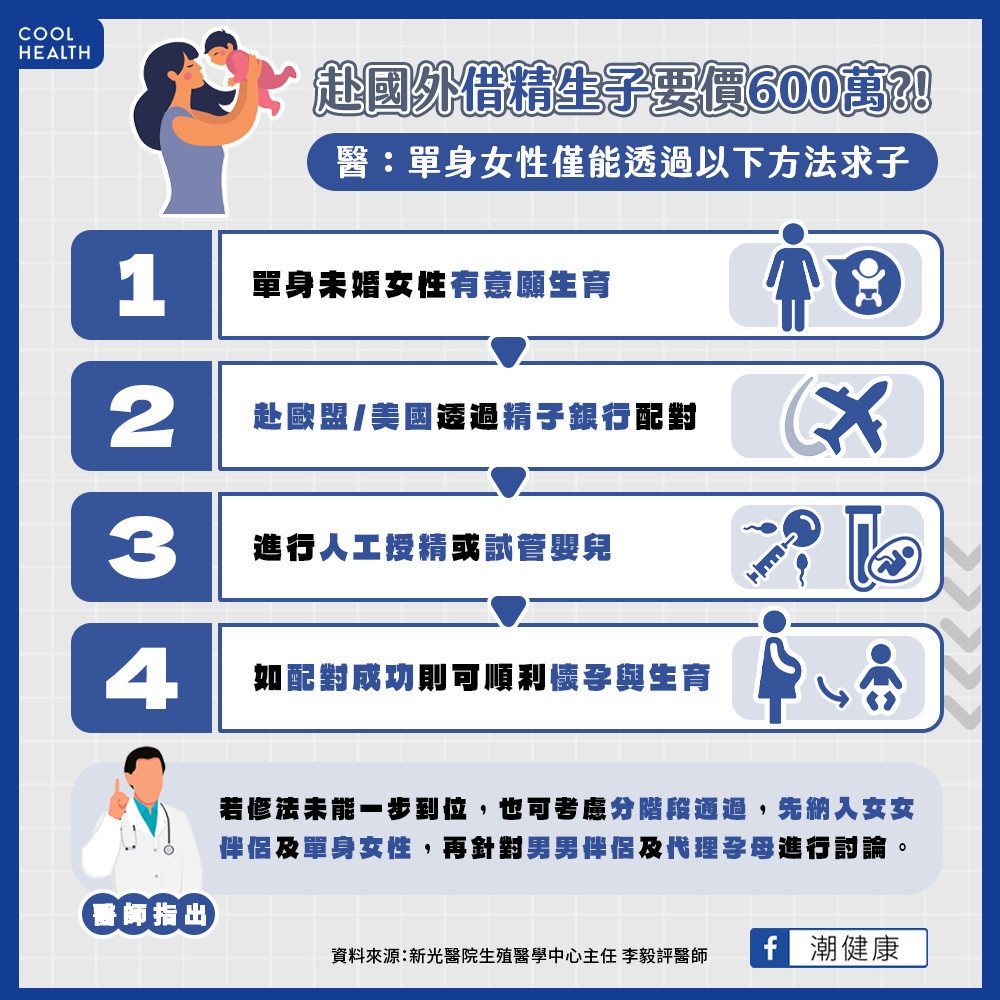 COOL HEALTH

赴國外借精生子要價600萬?!

醫：單身女性僅能透過以下方法求子

1
單身未婚女性有意願生育

2
赴歐盟/美國透過精子銀行配對

3
進行人工授精或試管嬰兒

4
如配對成功則可順利懷孕與生育

若修法未能一步到位，也可考慮分階段通過，先納入女女伴侶及單身女性，再針對男男伴侶及代理孕母進行討論。

醫師指出

資料來源：新光醫院生殖醫學中心主任 李毅評醫師

f 潮健康