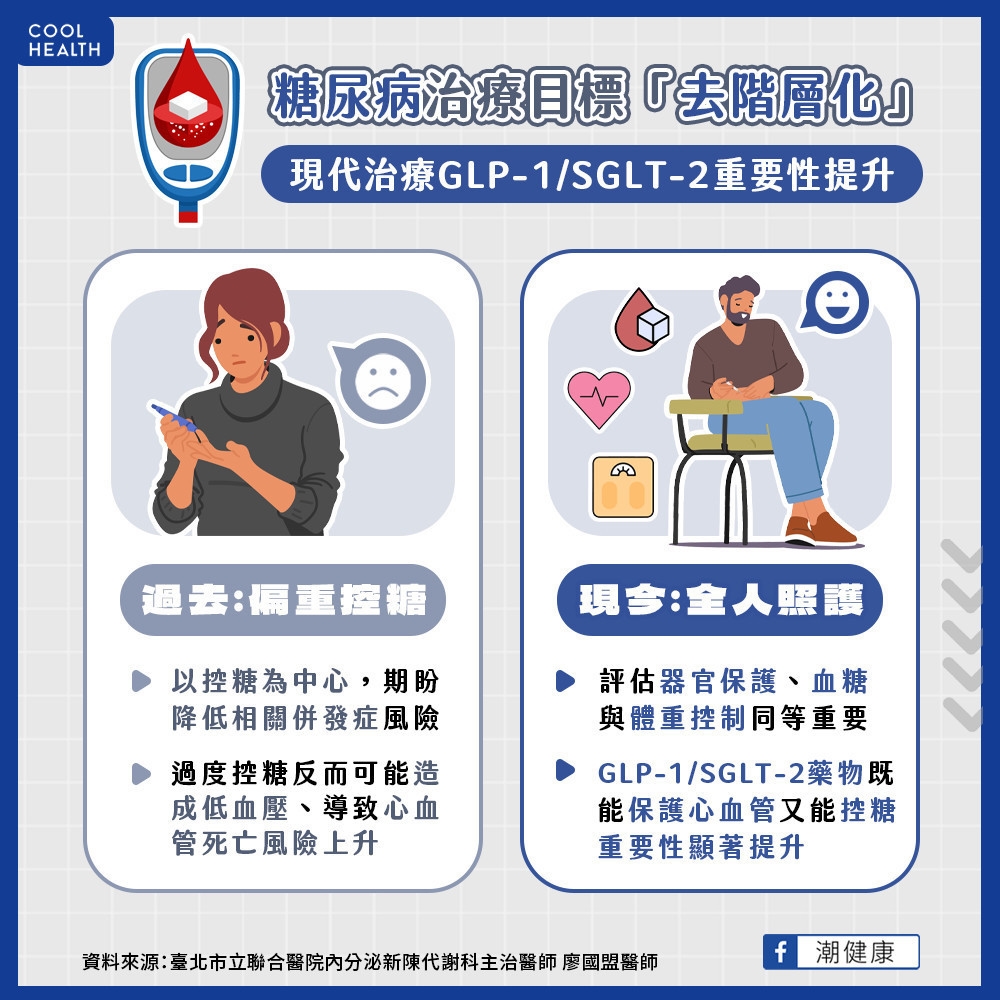 COOL HEALTH

糖尿病治療目標「去階層化」

現代治療GLP-1/SGLT-2重要性提升

過去:偏重控糖

以控糖為中心，期盼降低相關併發症風險

過度控糖反而可能造成低血壓、導致心血管死亡風險上升

現今:全人照護

評估器官保護、血糖與體重控制同等重要

GLP-1/SGLT-2藥物既能保護心血管又能控糖重要性顯著提升

資料來源:臺北市立聯合醫院內分泌新陳代謝科主治醫師 廖國盟醫師

f 潮健康