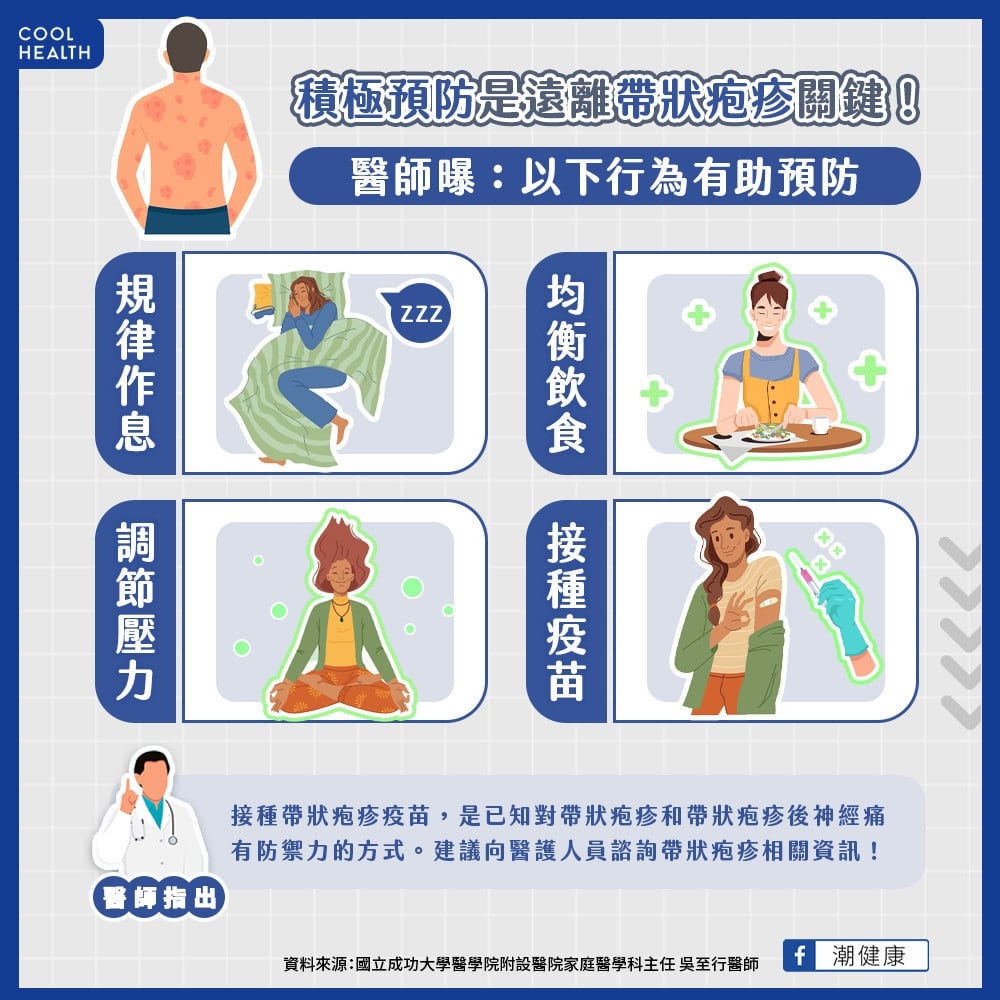 COOL HEALTH

積極預防是遠離帶狀疱疹關鍵！

醫師曝：以下行為有助預防

規律作息

ZZZ

均衡飲食

調節壓力

接種疫苗

醫師指出

接種帶狀疱疹疫苗，是已知對帶狀疱疹和帶狀疱疹後神經痛有防禦力的方式。建議向醫護人員諮詢帶狀疱疹相關資訊！

資料來源：國立成功大學醫學院附設醫院家庭醫學科主任 吳至行醫師

f 潮健康