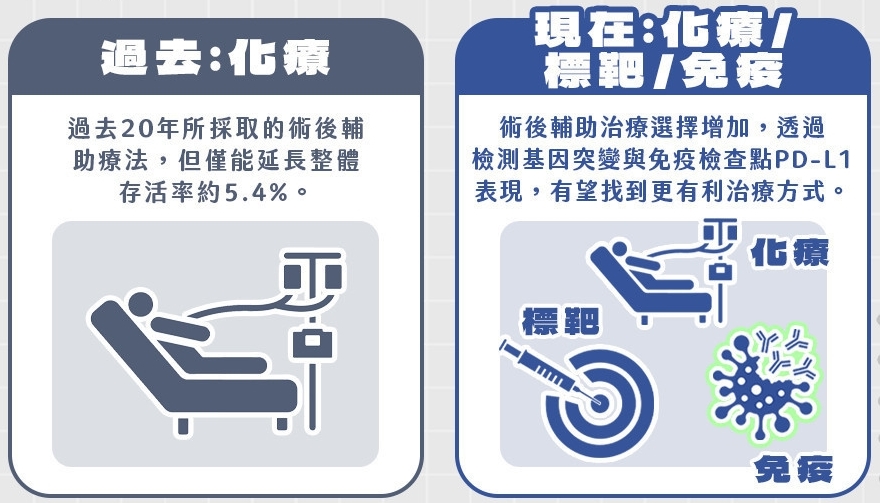 過去:化療

過去20年所採取的術後輔助療法，但僅能延長整體存活率約5.4%。

現在:化療/標靶/免疫

術後輔助治療選擇增加，透過檢測基因突變與免疫檢查點PD-L1表現，有望找到更有利治療方式。

化療

標靶

免疫