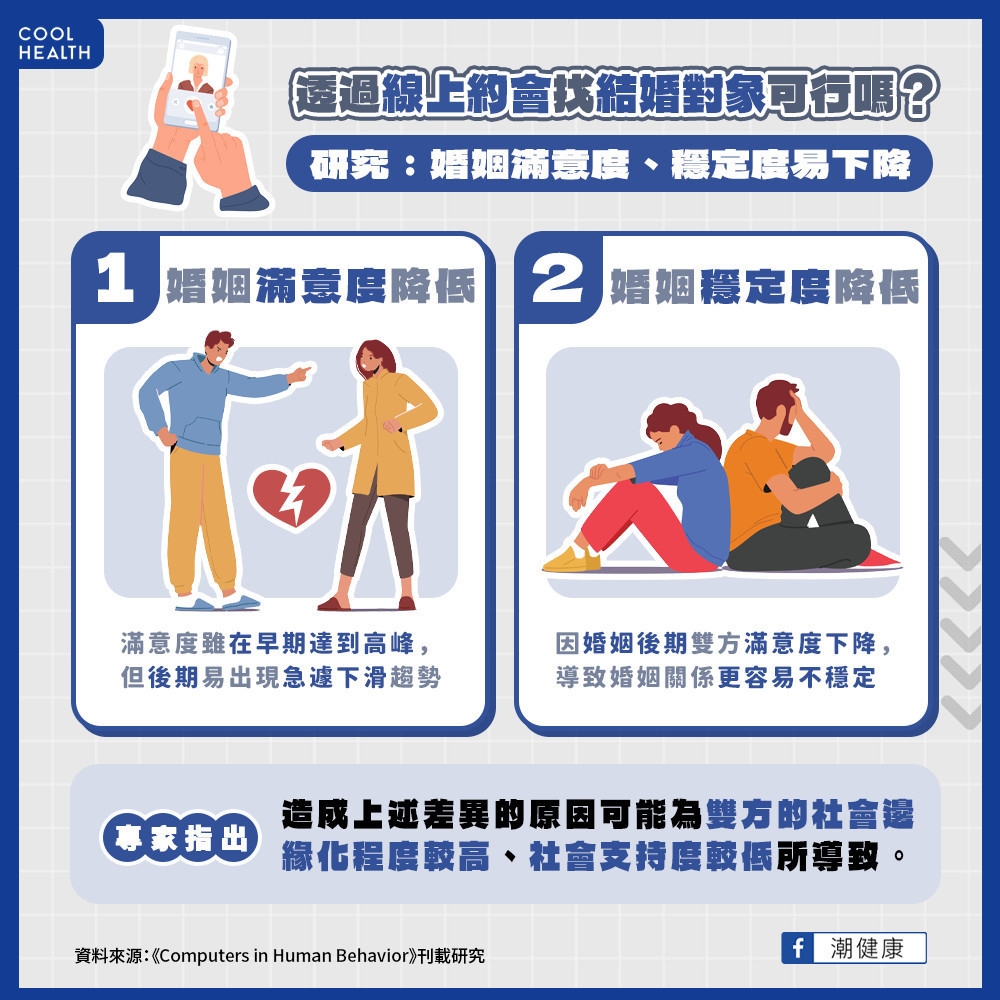 COOL HEALTH

透過線上約會找結婚對象可行嗎？

研究：婚姻滿意度、穩定度易下降

1 婚姻滿意度降低

滿意度雖在早期達到高峰，但後期易出現急遽下滑趨勢

2 婚姻穩定度降低

因婚姻後期雙方滿意度下降，導致婚姻關係更容易不穩定

專家指出

造成上述差異的原因可能為雙方的社會邊緣化程度較高、社會支持度較低所導致。

資料來源：《Computers in Human Behavior》刊載研究

f 潮健康