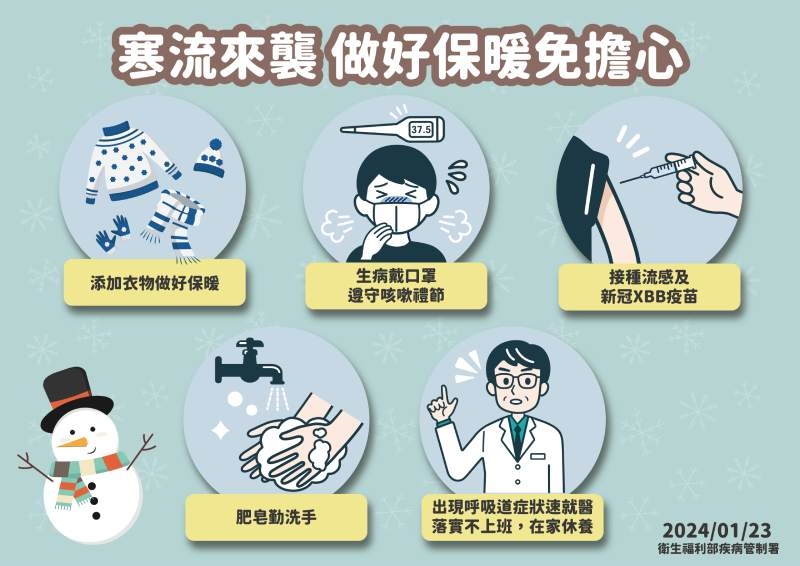 寒流來襲 做好保暖免擔心

37.5

添加衣物做好保暖

生病戴口罩
遵守咳嗽禮節

接種流感及
新冠XBB疫苗

肥皂勤洗手

出現呼吸道症狀速就醫
落實不上班，在家休養

2024/01/23
衛生福利部疾病管制署