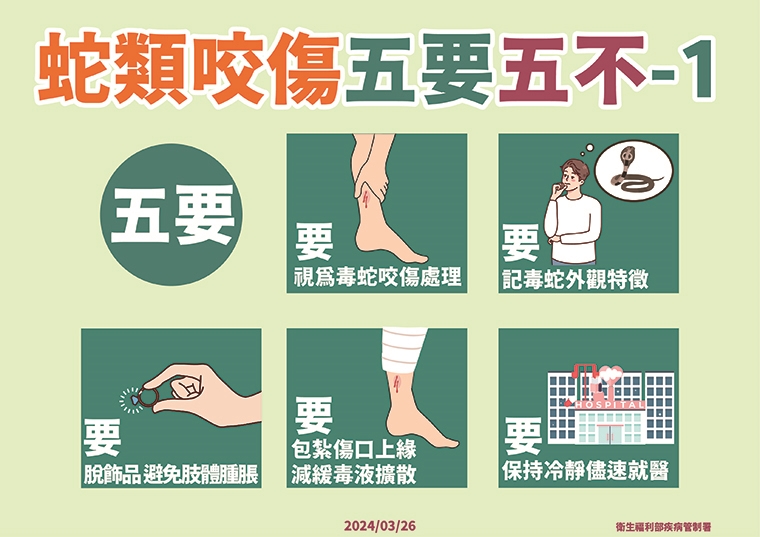 蛇類咬傷五要五不-1

五要

要
視為毒蛇咬傷處理

要
記毒蛇外觀特徵

要
脫飾品 避免肢體腫脹

要
包紮傷口上緣
減緩毒液擴散

HOSPITAL

要
保持冷靜儘速就醫

2024/03/26

衛生福利部疾病管制署