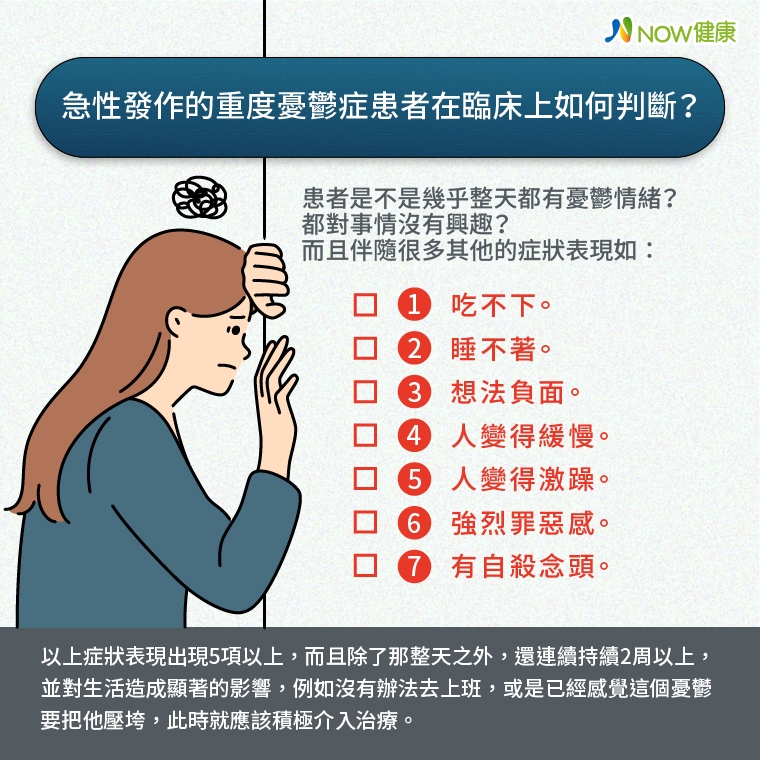 NOW健康

急性發作的重度憂鬱症患者在臨床上如何判斷？

患者是不是幾乎整天都有憂鬱情緒？
都對事情沒有興趣？
而且伴隨很多其他的症狀表現如：

☐ 1 吃不下。
☐ 2 睡不著。
☐ 3 想法負面。
☐ 4 人變得緩慢。
☐ 5 人變得激躁。
☐ 6 強烈罪惡感。
☐ 7 有自殺念頭。

以上症狀表現出現5項以上，而且除了那整天之外，還連續持續2周以上，並對生活造成顯著的影響，例如沒有辦法去上班，或是已經感覺這個憂鬱要把他壓垮，此時就應該積極介入治療。