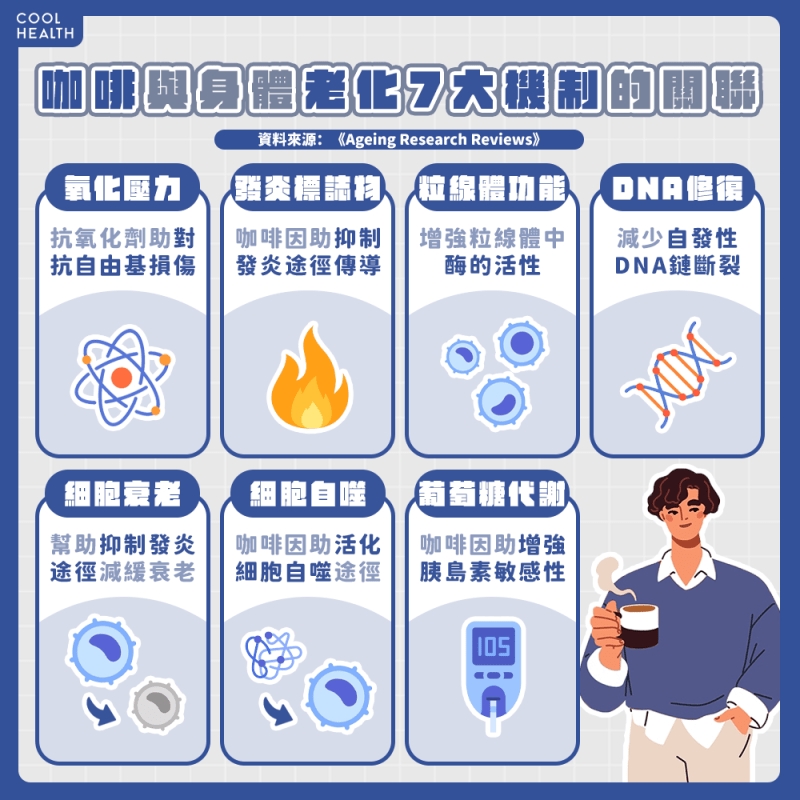 COOL HEALTH

咖啡與身體老化7大機制的關聯

資料來源：《Ageing Research Reviews》

氧化壓力
抗氧化劑助對抗自由基損傷

發炎標誌物
咖啡因助抑制發炎途徑傳導

粒線體功能
增強粒線體中酶的活性

DNA修復
減少自發性DNA鏈斷裂

細胞衰老
幫助抑制發炎途徑減緩衰老

細胞自噬
咖啡因助活化細胞自噬途徑

葡萄糖代謝
咖啡因助增強胰島素敏感性

105