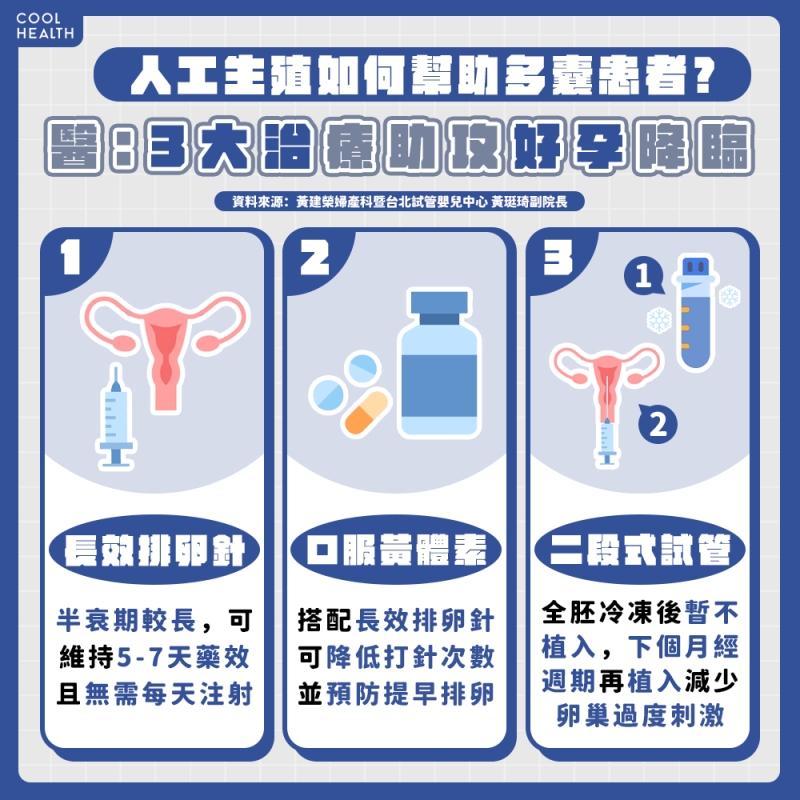 COOL HEALTH

人工生殖如何幫助多囊患者？

醫：3大治療助攻好孕降臨

資料來源：黃建榮婦產科暨台北試管嬰兒中心 黃珽琦副院長

1

長效排卵針

半衰期較長，可維持5-7天藥效且無需每天注射

2

口服黃體素

搭配長效排卵針可降低打針次數並預防提早排卵

3

1

2

二段式試管

全胚冷凍後暫不植入，下個月經週期再植入減少卵巢過度刺激