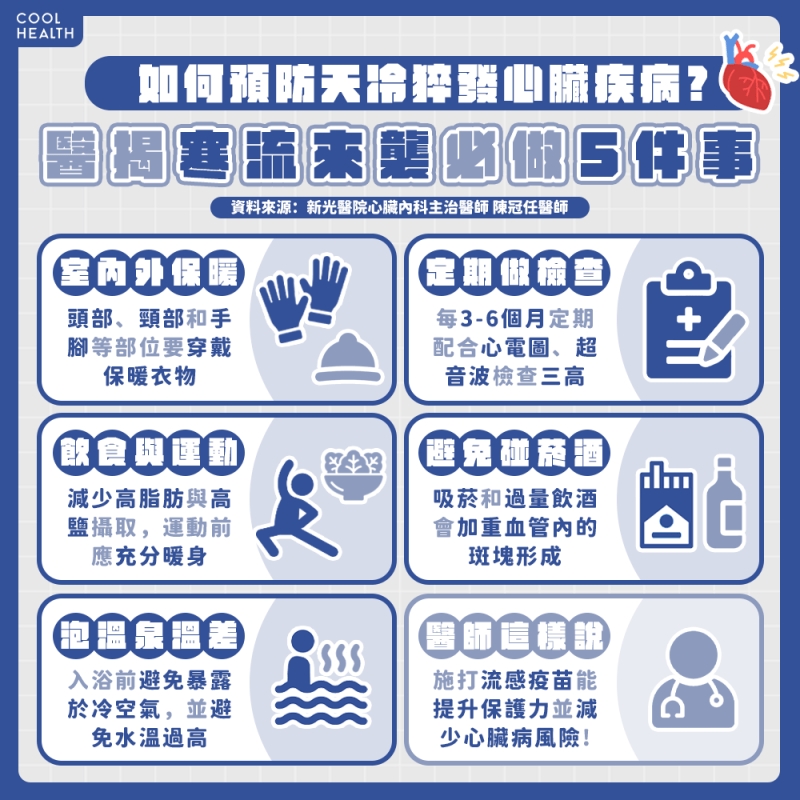 COOL HEALTH

如何預防天冷猝發心臟疾病？

醫揭寒流來襲必做5件事

資料來源：新光醫院心臟內科主治醫師 陳冠任醫師

室內外保暖

頭部、頸部和手腳等部位要穿戴保暖衣物

定期做檢查

每3-6個月定期配合心電圖、超音波檢查三高

飲食與運動

減少高脂肪與高鹽攝取，運動前應充分暖身

避免碰菸酒

吸菸和過量飲酒會加重血管內的斑塊形成

泡溫泉溫差

入浴前避免暴露於冷空氣，並避免水溫過高

醫師這樣說

施打流感疫苗能提升保護力並減少心臟病風險！