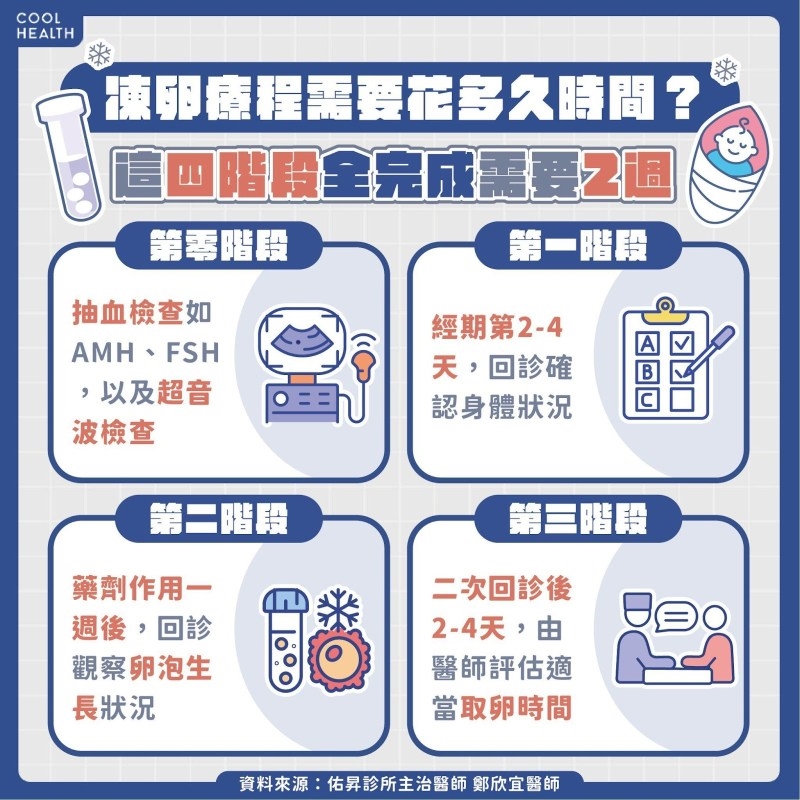 COOL HEALTH

凍卵療程需要花多久時間？

這四階段全完成需要2週

第零階段

抽血檢查如AMH、FSH，以及超音波檢查

第一階段

經期第2-4天，回診確認身體狀況

A B C

第二階段

藥劑作用一週後，回診觀察卵泡生長狀況

第三階段

二次回診後2-4天，由醫師評估適當取卵時間

資料來源：佑昇診所主治醫師 鄭欣宜醫師