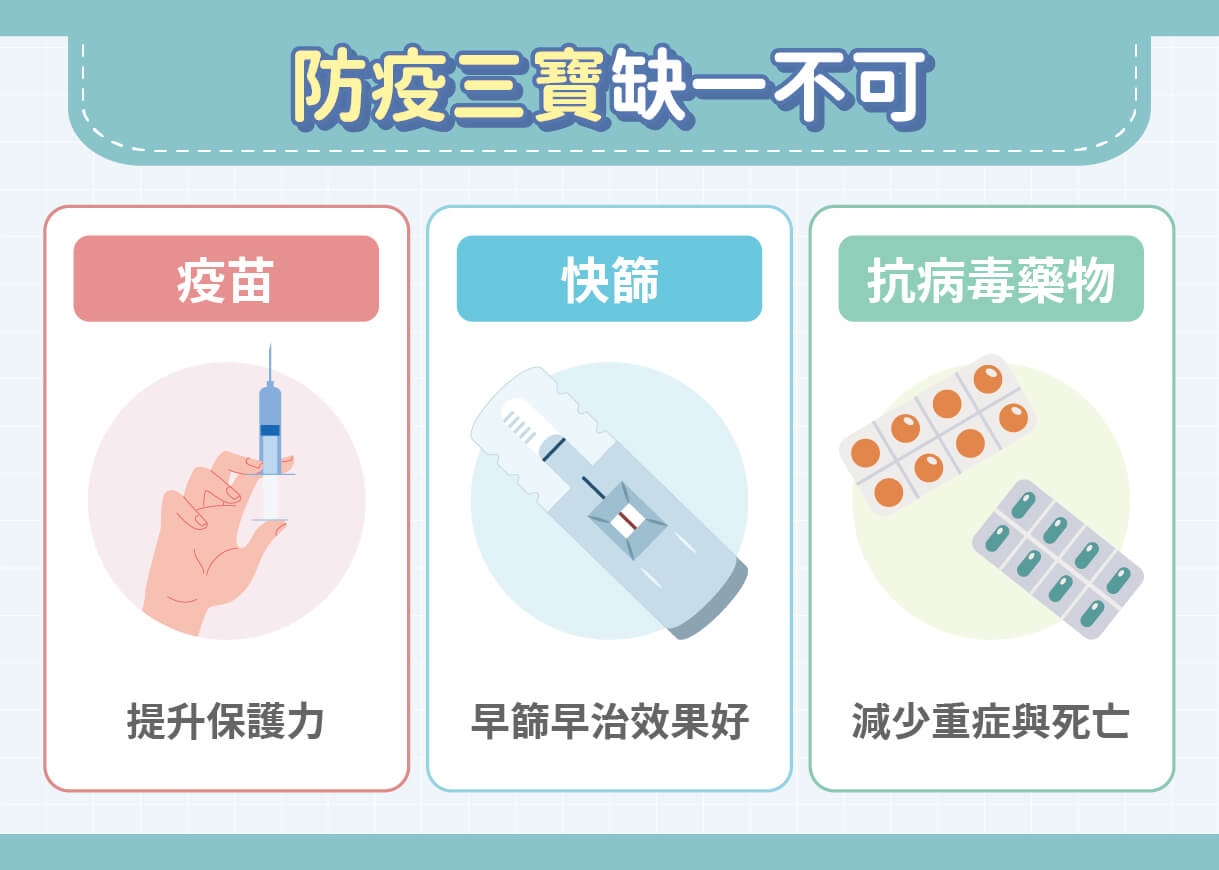 防疫三寶缺一不可

疫苗

提升保護力

快篩

早篩早治效果好

抗病毒藥物

減少重症與死亡