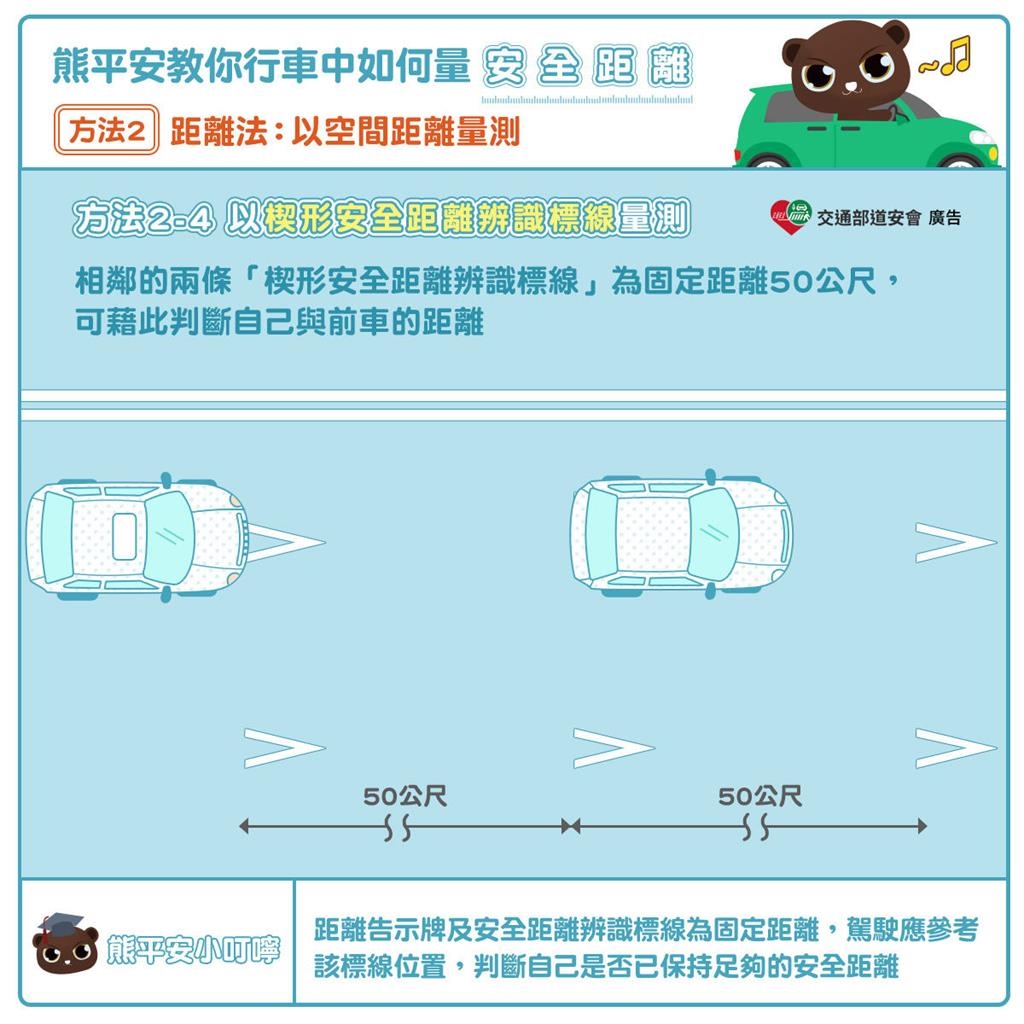 熊平安教你行車中如何量 安全距離

方法2 距離法：以空間距離量測

方法2-4 以楔形安全距離辨識標線量測

交通部道安會 廣告

相鄰的兩條「楔形安全距離辨識標線」為固定距離50公尺，可藉此判斷自己與前車的距離

50公尺

50公尺

熊平安小叮嚀

距離告示牌及安全距離辨識標線為固定距離，駕駛應參考該標線位置，判斷自己是否已保持足夠的安全距離