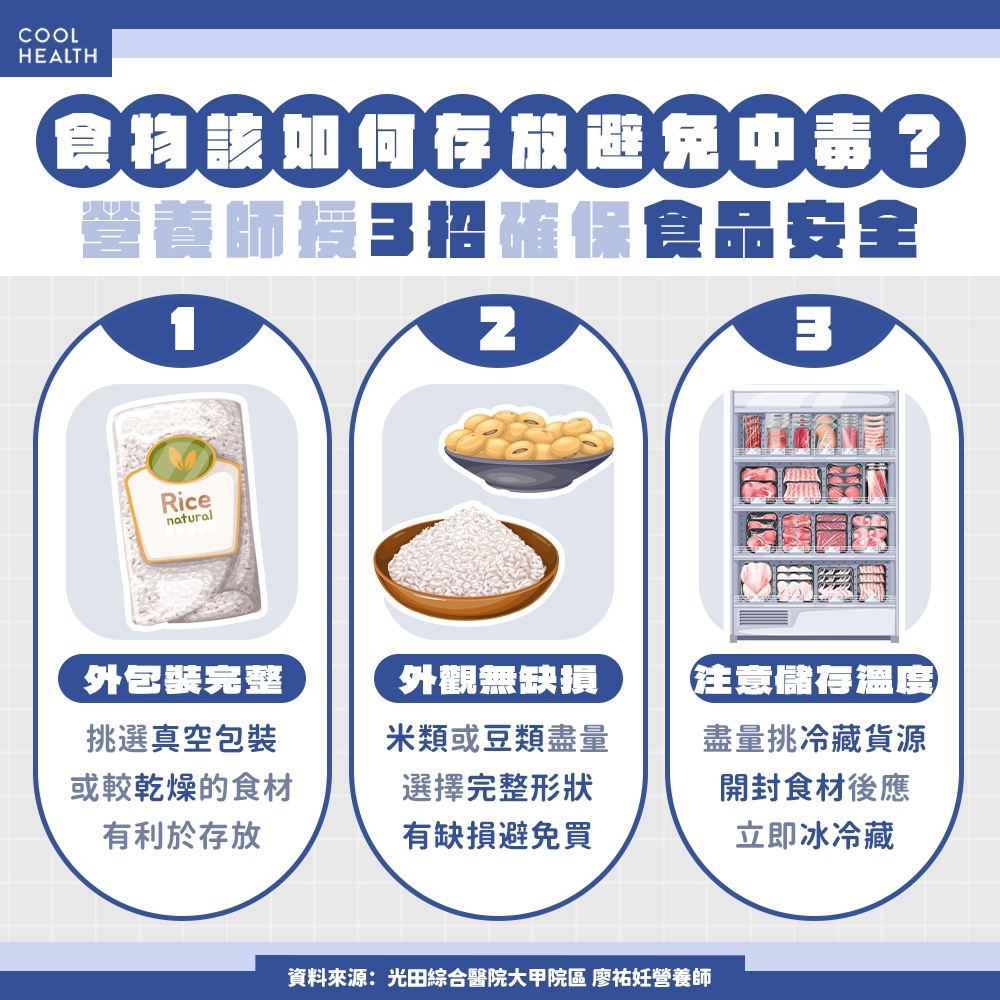 COOL HEALTH

食物該如何存放避免中毒？

營養師授3招確保食品安全

1

Rice natural

外包裝完整

挑選真空包裝
或較乾燥的食材
有利於存放

2

外觀無缺損

米類或豆類盡量
選擇完整形狀
有缺損避免買

3

注意儲存溫度

盡量挑冷藏貨源
開封食材後應
立即冰冷藏

資料來源：光田綜合醫院大甲院區 廖祐妊營養師