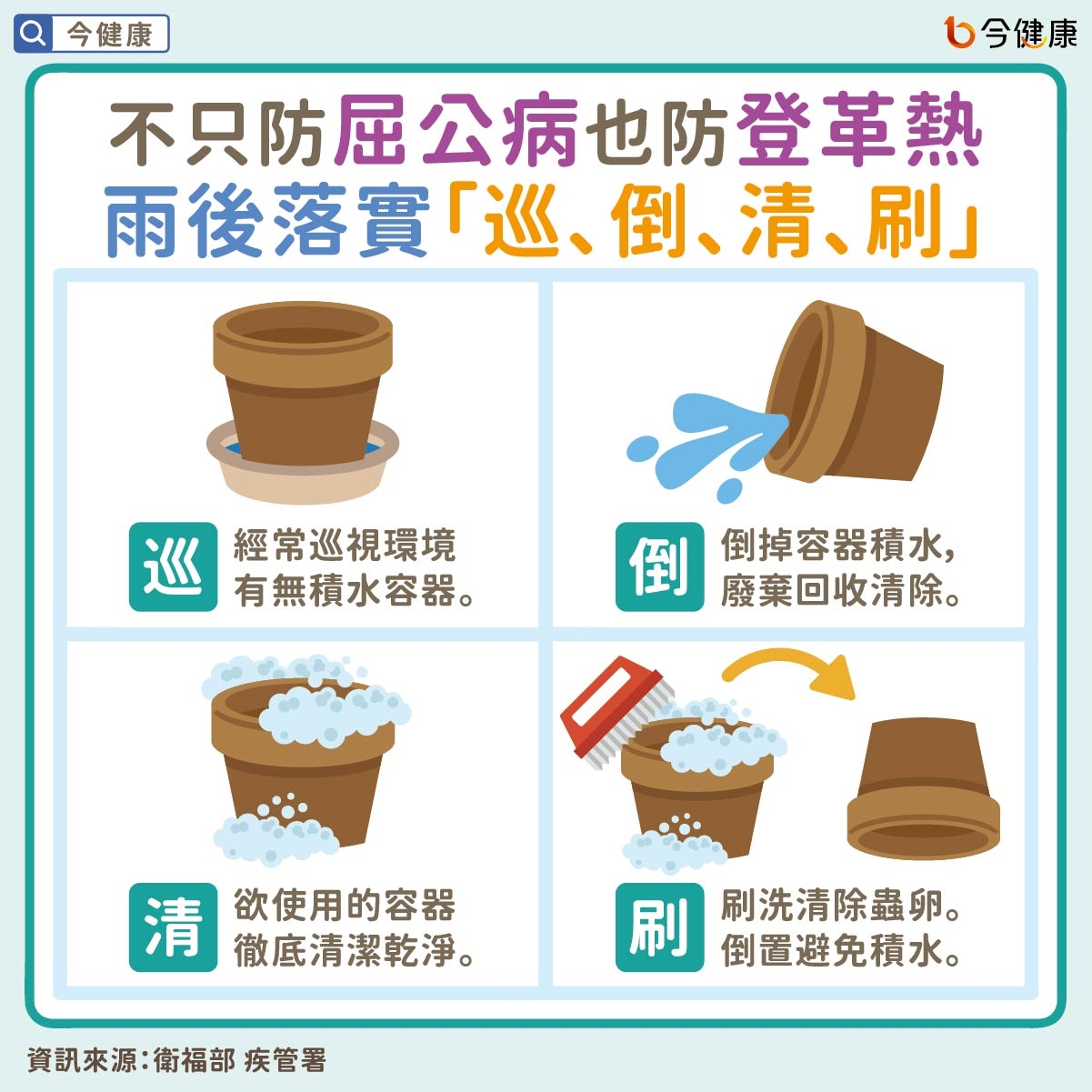 今健康

今健康

不只防屈公病也防登革熱
雨後落實「巡、倒、清、刷」

巡
經常巡視環境
有無積水容器。

倒
倒掉容器積水，
廢棄回收清除。

清
欲使用的容器
徹底清潔乾淨。

刷
刷洗清除蟲卵。
倒置避免積水。

資訊來源：衛福部 疾管署