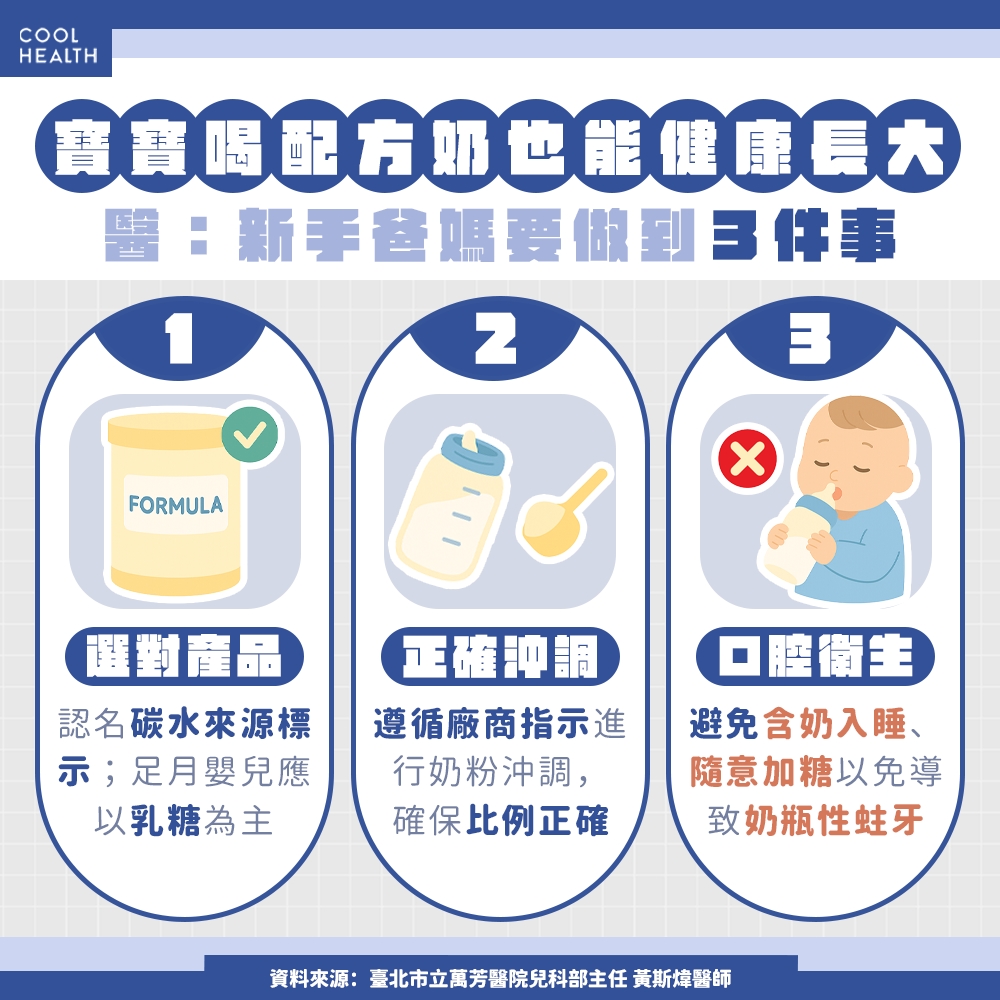 COOL HEALTH

寶寶喝配方奶也能健康長大
醫：新手爸媽要做到3件事

1

FORMULA

選對產品

認名碳水來源標示；足月嬰兒應以乳糖為主

2

正確沖調

遵循廠商指示進行奶粉沖調，確保比例正確

3

口腔衛生

避免含奶入睡、隨意加糖以免導致奶瓶性蛀牙

資料來源：臺北市立萬芳醫院兒科部主任 黃斯煒醫師