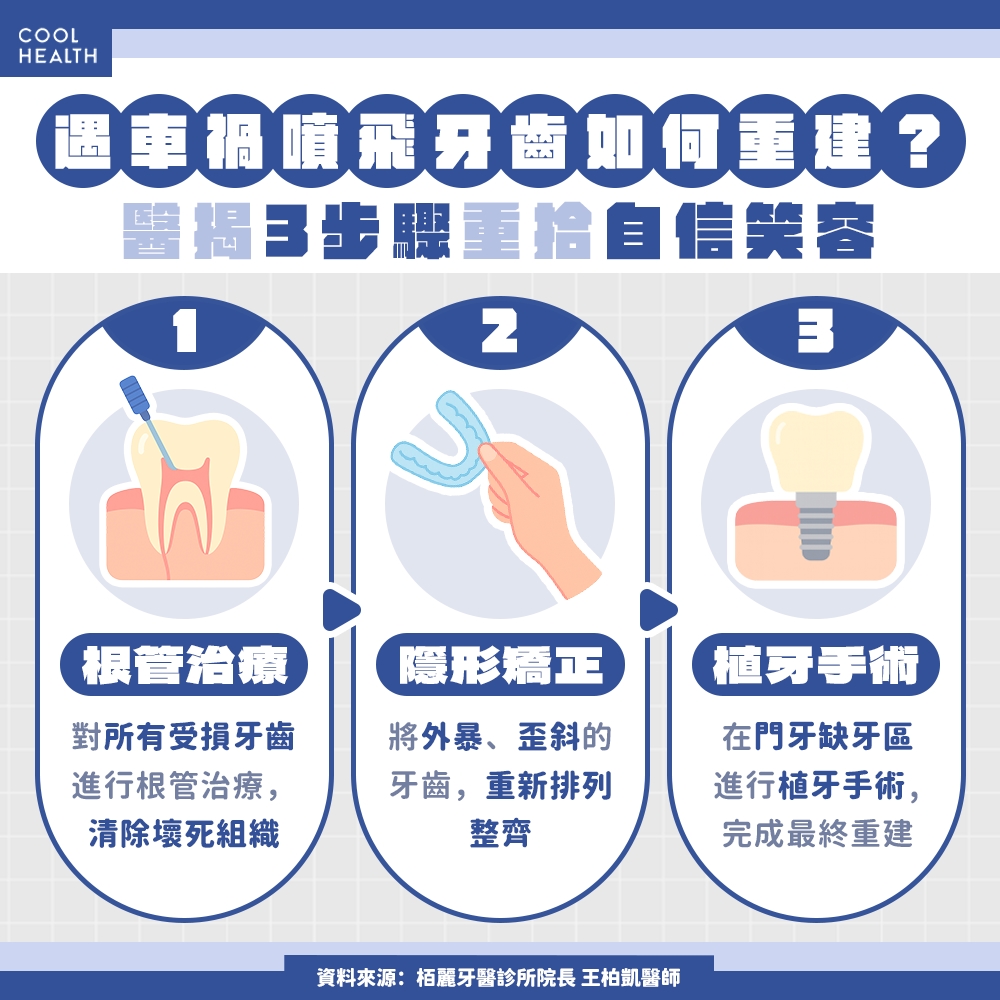 COOL HEALTH

遇車禍噴飛牙齒如何重建？
醫揭3步驟重拾自信笑容

1
根管治療
對所有受損牙齒進行根管治療，清除壞死組織

2
隱形矯正
將外暴、歪斜的牙齒，重新排列整齊

3
植牙手術
在門牙缺牙區進行植牙手術，完成最終重建

資料來源：栢麗牙醫診所院長 王柏凱醫師