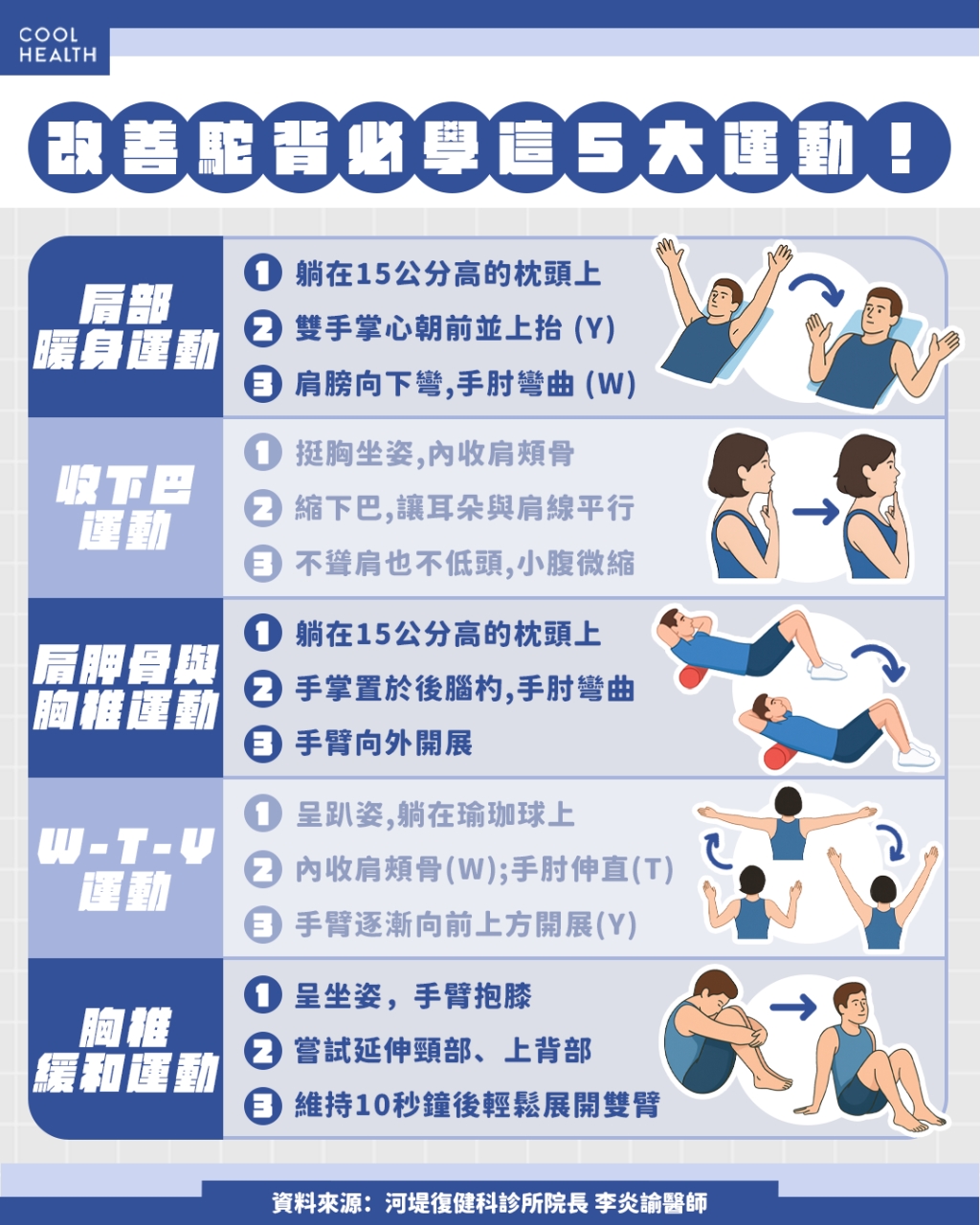 COOL HEALTH

改善駝背必學這5大運動！

肩部暖身運動

1 躺在15公分高的枕頭上
2 雙手掌心朝前並上抬 (Y)
3 肩膀向下彎,手肘彎曲 (W)

收下巴運動

1 挺胸坐姿,內收肩頰骨
2 縮下巴,讓耳朵與肩線平行
3 不聳肩也不低頭,小腹微縮

肩胛骨與胸椎運動

1 躺在15公分高的枕頭上
2 手掌置於後腦杓,手肘彎曲
3 手臂向外開展

W-T-Y運動

1 呈趴姿,躺在瑜珈球上
2 內收肩頰骨(W);手肘伸直(T)
3 手臂逐漸向前上方開展(Y)

胸椎緩和運動

1 呈坐姿，手臂抱膝
2 嘗試延伸頸部、上背部
3 維持10秒鐘後輕鬆展開雙臂

資料來源：河堤復健科診所院長 李炎諭醫師