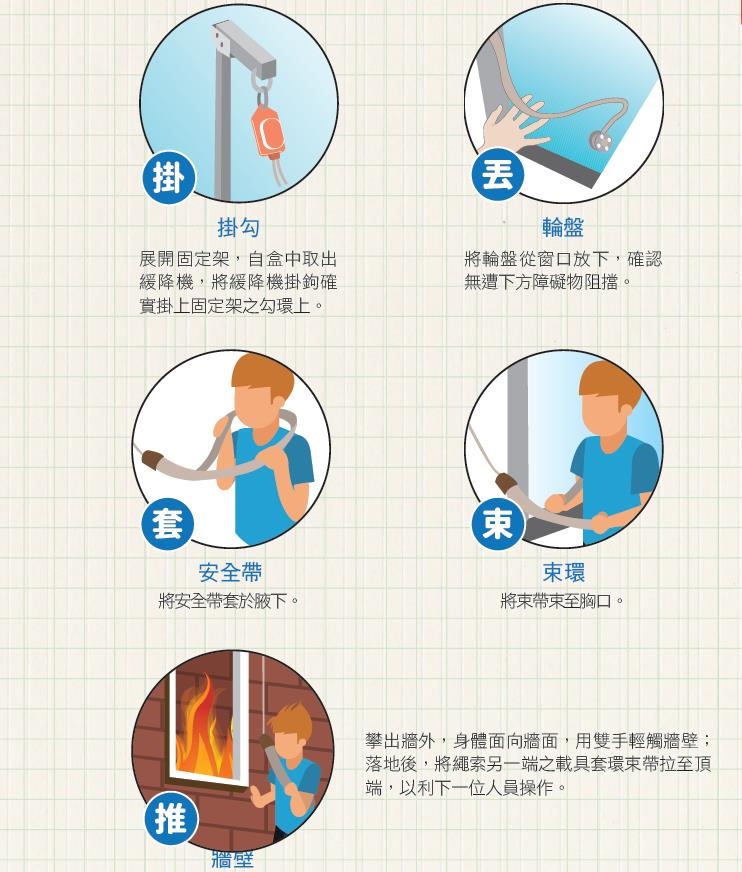 掛

掛勾

展開固定架，自盒中取出緩降機，將緩降機掛鉤確實掛上固定架之勾環上。

丟

輪盤

將輪盤從窗口放下，確認無遭下方障礙物阻擋。

套

安全帶

將安全帶套於腋下。

束

束環

將束帶束至胸口。

推

牆壁

攀出牆外，身體面向牆面，用雙手輕觸牆壁；落地後，將繩索另一端之載具套環束帶拉至頂端，以利下一位人員操作。