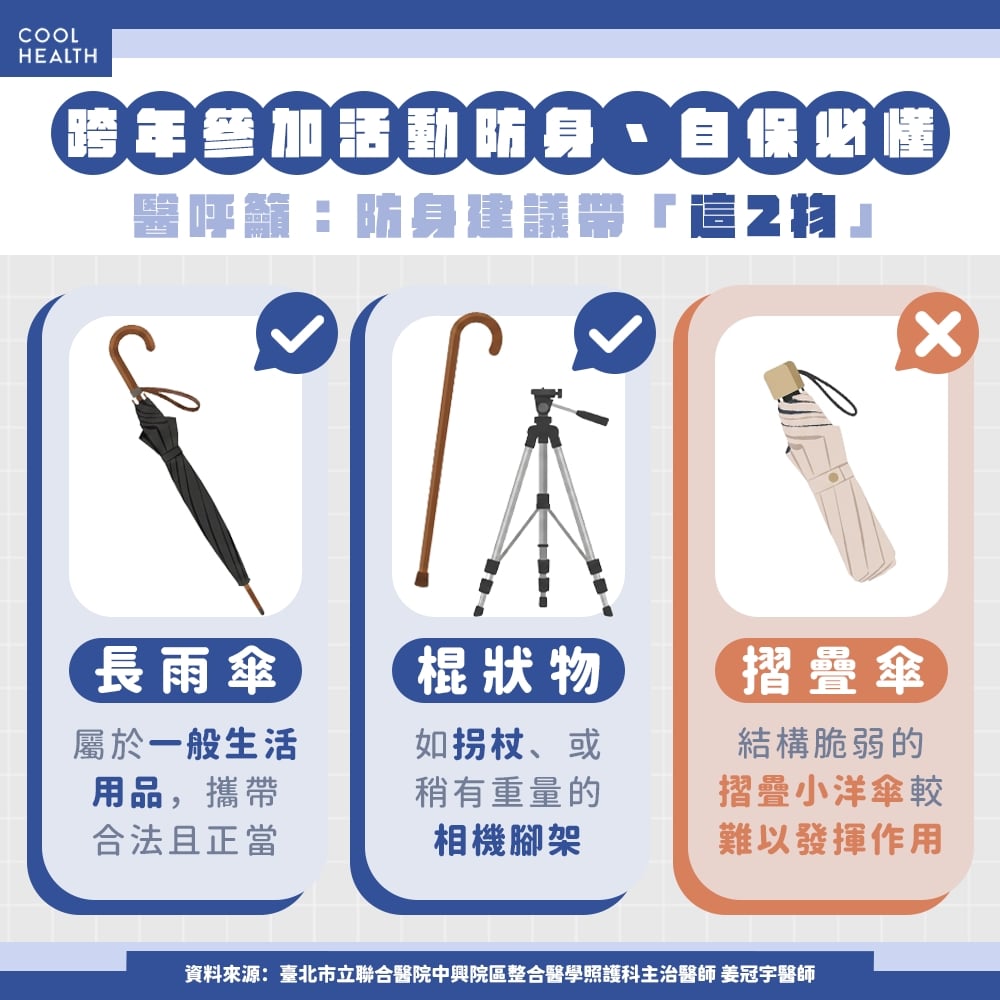 COOL HEALTH

跨年參加活動防身、自保必懂

醫呼籲：防身建議帶「這2物」

長雨傘

屬於一般生活用品，攜帶合法且正當

棍狀物

如拐杖、或稍有重量的相機腳架

摺疊傘

結構脆弱的摺疊小洋傘較難以發揮作用

資料來源：臺北市立聯合醫院中興院區整合醫學照護科主治醫師 姜冠宇醫師