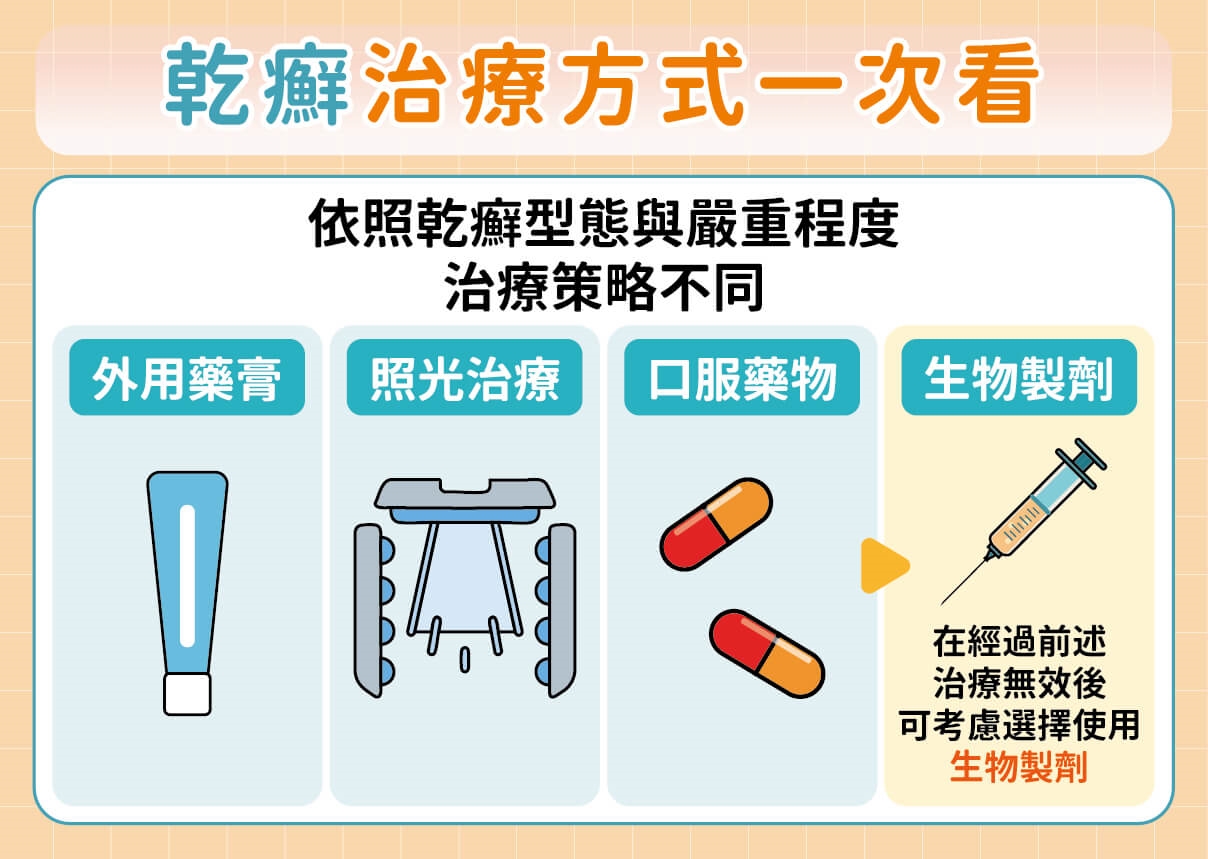 乾癬治療方式一次看

依照乾癬型態與嚴重程度
治療策略不同

外用藥膏

照光治療

口服藥物

生物製劑

在經過前述
治療無效後
可考慮選擇使用
生物製劑