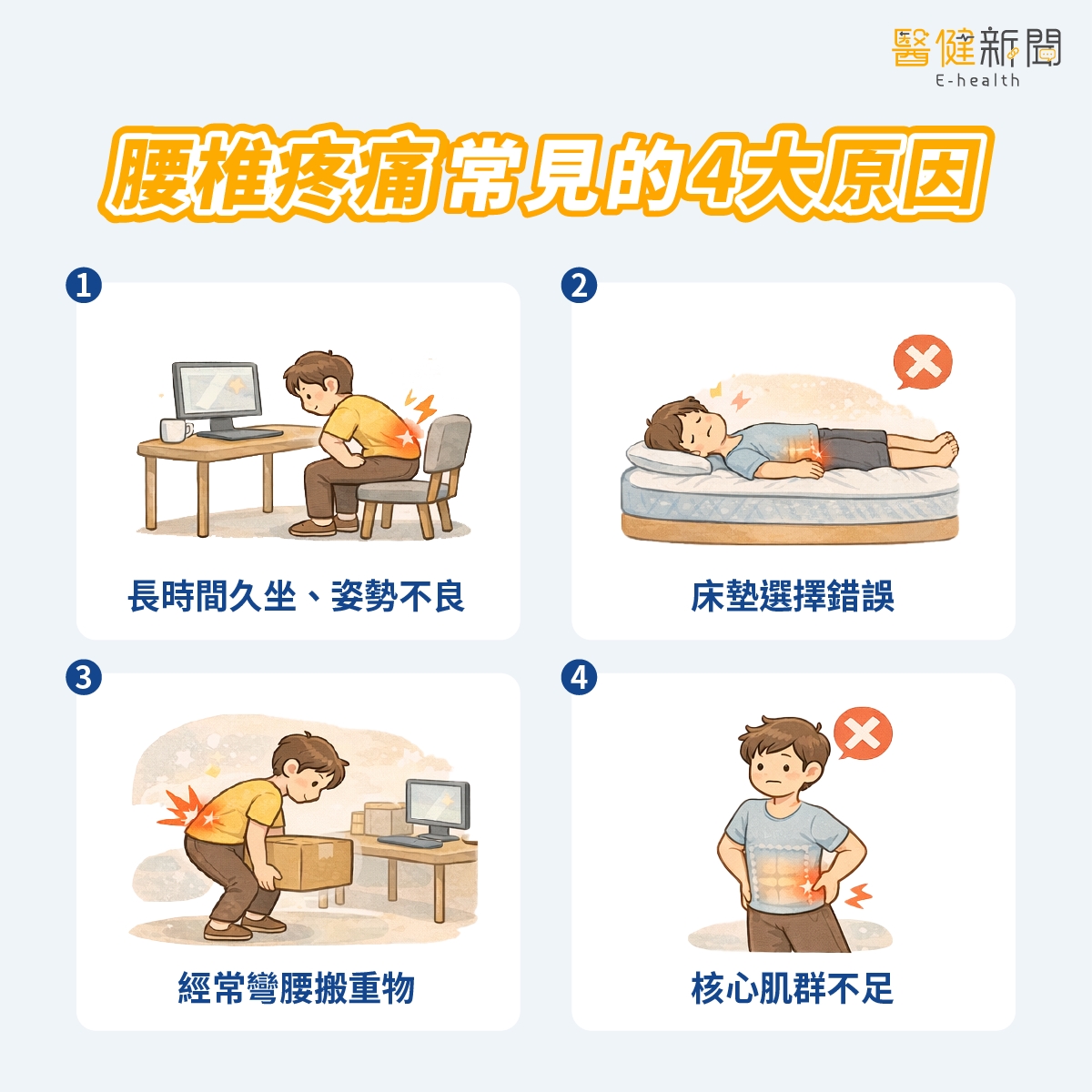 醫健新聞
E-health

腰椎疼痛常見的4大原因

1
長時間久坐、姿勢不良

2
床墊選擇錯誤

3
經常彎腰搬重物

4
核心肌群不足