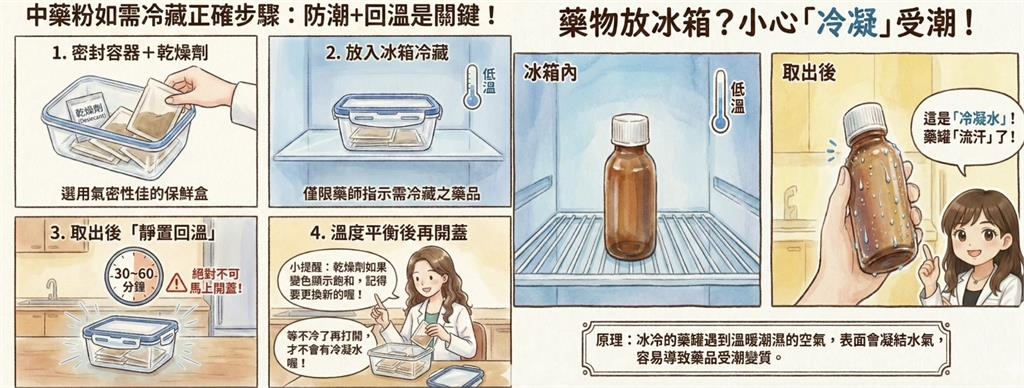 中藥粉如需冷藏正確步驟：防潮+回溫是關鍵！

1. 密封容器＋乾燥劑

乾燥劑 (Desiccant)

選用氣密性佳的保鮮盒

2. 放入冰箱冷藏

低溫

僅限藥師指示需冷藏之藥品

3. 取出後「靜置回溫」

30～60 分鐘

絕對不可馬上開蓋！

4. 溫度平衡後再開蓋

小提醒：乾燥劑如果變色顯示飽和，記得要更換新的喔！

等不冷了再打開，才不會有冷凝水喔！

藥物放冰箱？小心「冷凝」受潮！

冰箱內

低溫

取出後

這是「冷凝水」！藥罐「流汗」了！

原理：冰冷的藥罐遇到溫暖潮濕的空氣，表面會凝結水氣，容易導致藥品受潮變質。