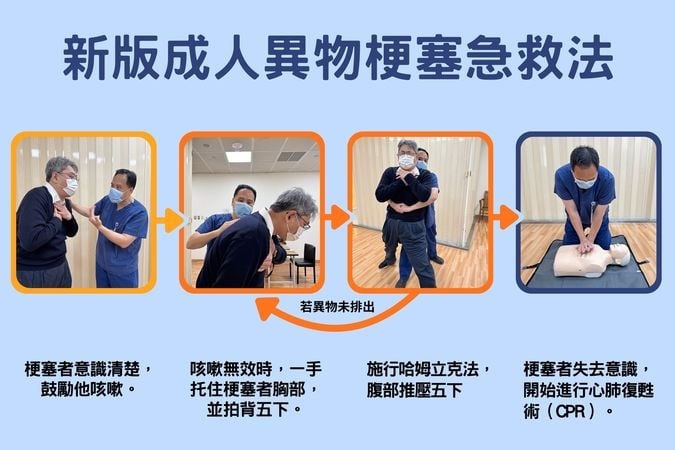 新版成人異物梗塞急救法

若異物未排出

梗塞者意識清楚，鼓勵他咳嗽。

咳嗽無效時，一手托住梗塞者胸部，並拍背五下。

施行哈姆立克法，腹部推壓五下

梗塞者失去意識，開始進行心肺復甦術（CPR）。