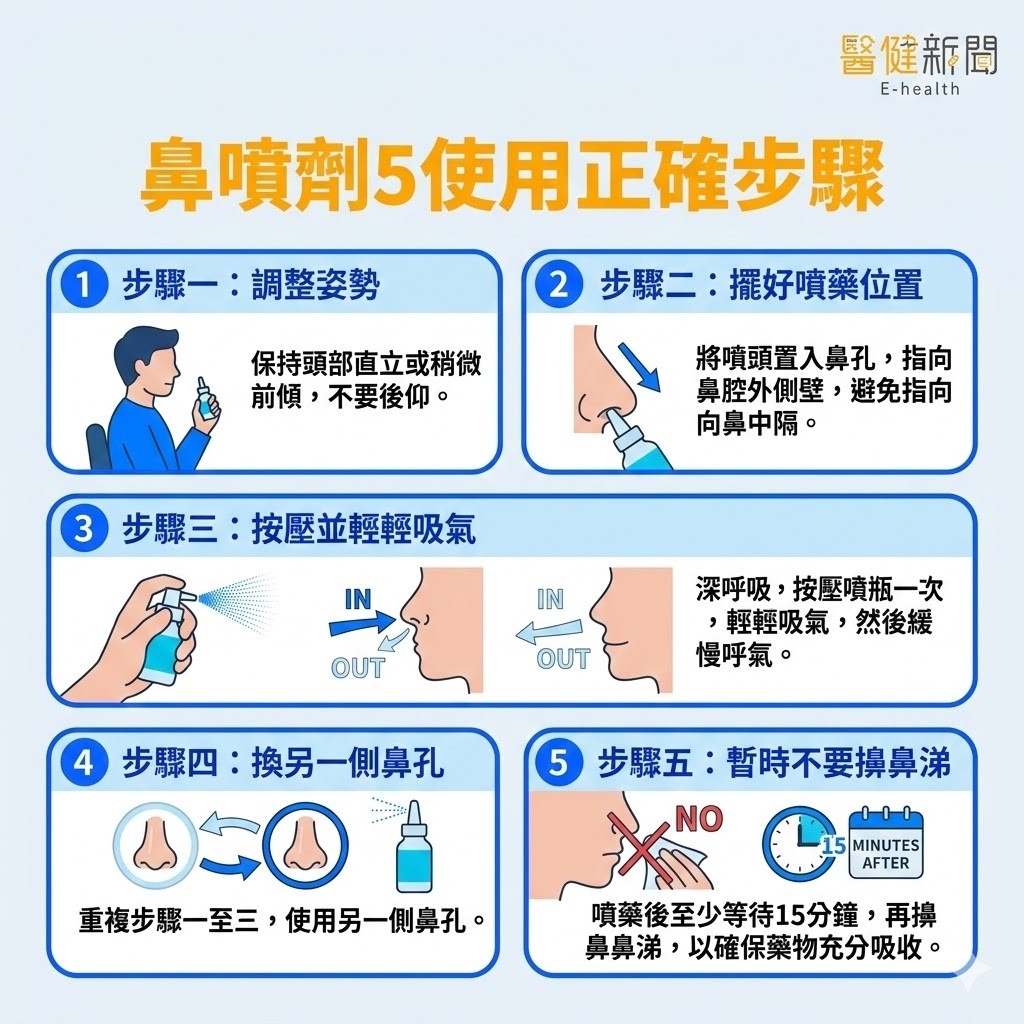 醫健新聞
E-health

鼻噴劑5使用正確步驟

1 步驟一：調整姿勢

保持頭部直立或稍微前傾，不要後仰。

2 步驟二：擺好噴藥位置

將噴頭置入鼻孔，指向鼻腔外側壁，避免指向向鼻中隔。

3 步驟三：按壓並輕輕吸氣

IN
OUT
IN
OUT

深呼吸，按壓噴瓶一次，輕輕吸氣，然後緩慢呼氣。

4 步驟四：換另一側鼻孔

重複步驟一至三，使用另一側鼻孔。

5 步驟五：暫時不要擤鼻涕

NO
15 MINUTES AFTER

噴藥後至少等待15分鐘，再擤鼻鼻涕，以確保藥物充分吸收。