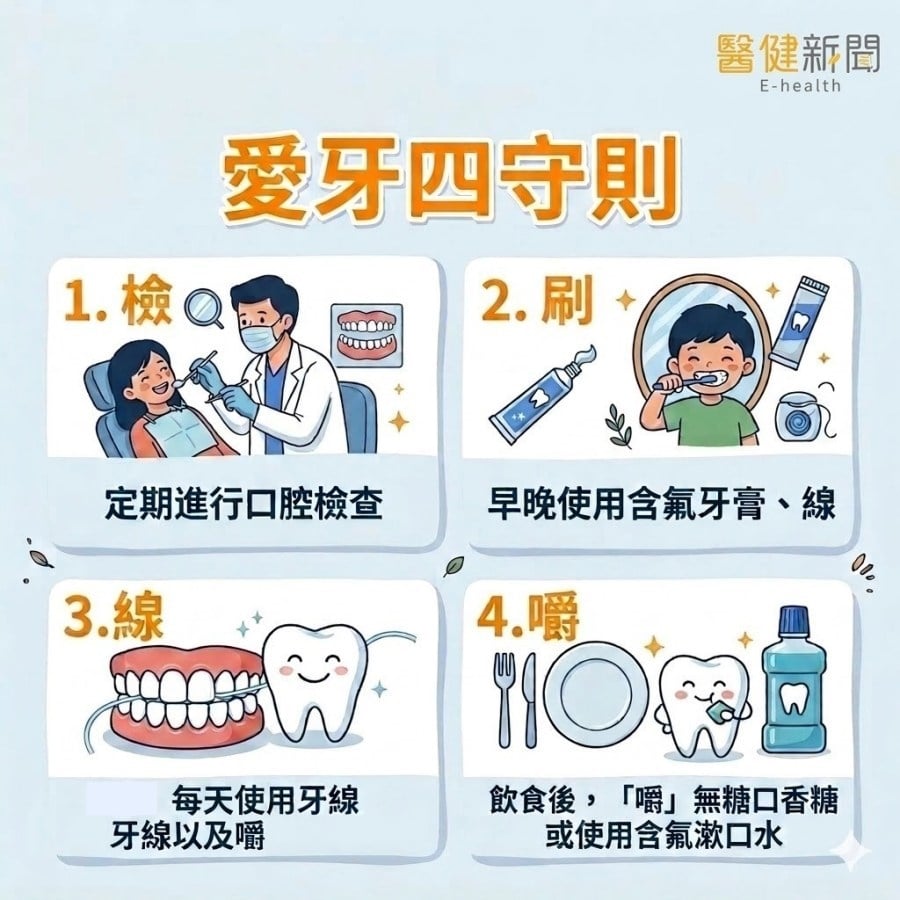 醫健新聞
E-health

愛牙四守則

1. 檢
定期進行口腔檢查

2. 刷
早晚使用含氟牙膏、線

3.線
每天使用牙線
牙線以及嚼

4.嚼
飲食後，「嚼」無糖口香糖
或使用含氟漱口水