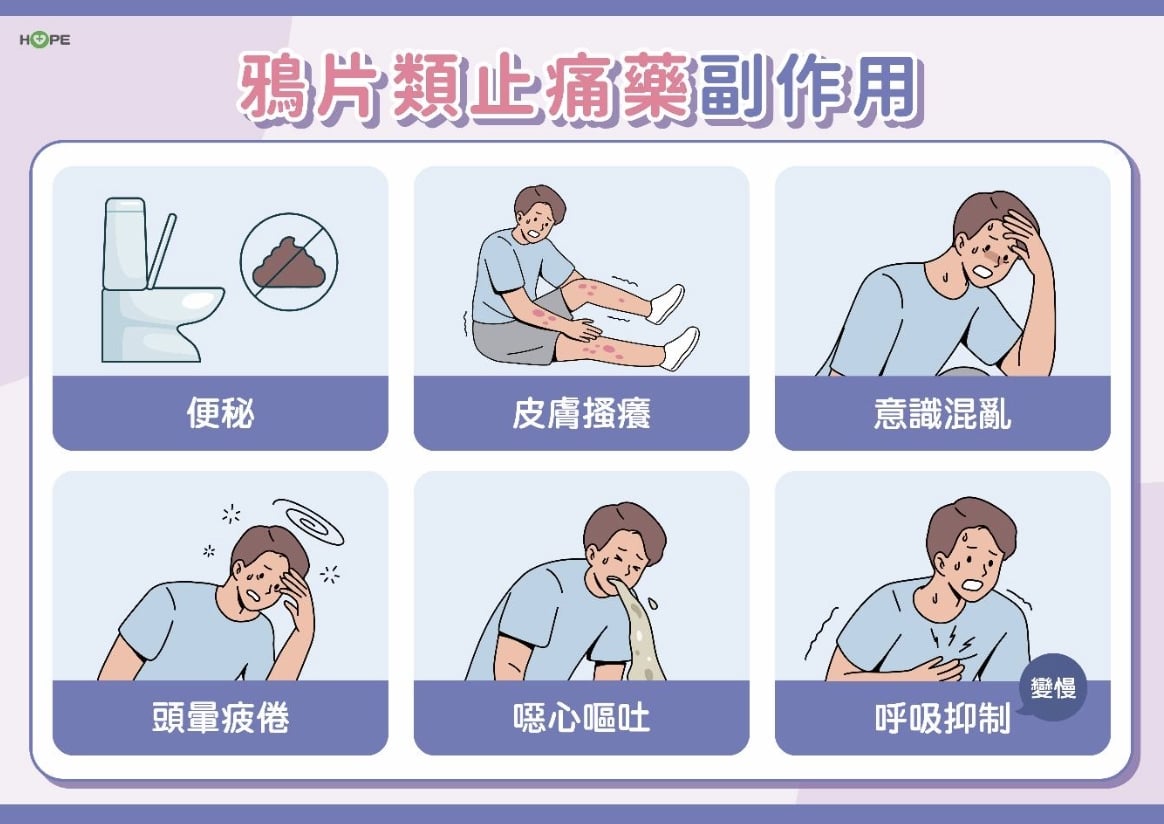 HOPE

鴉片類止痛藥副作用

便秘

皮膚搔癢

意識混亂

頭暈疲倦

噁心嘔吐

呼吸抑制

變慢