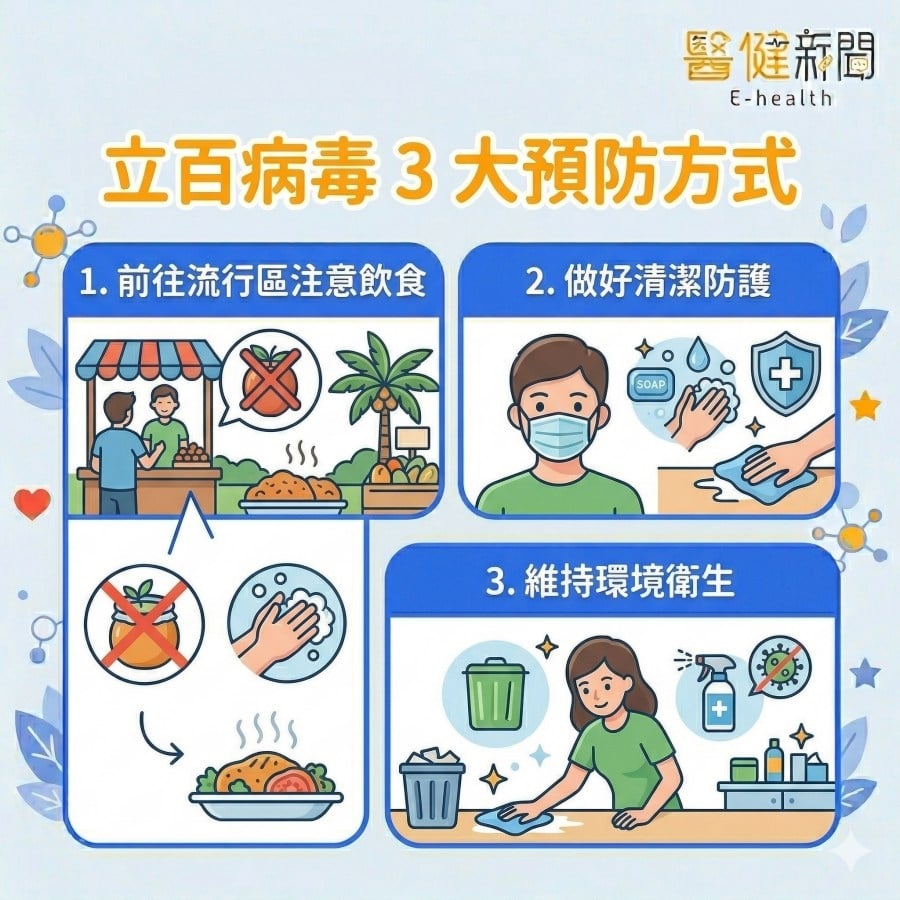 醫健新聞
E-health

立百病毒 3 大預防方式

1. 前往流行區注意飲食

2. 做好清潔防護

SOAP

3. 維持環境衛生