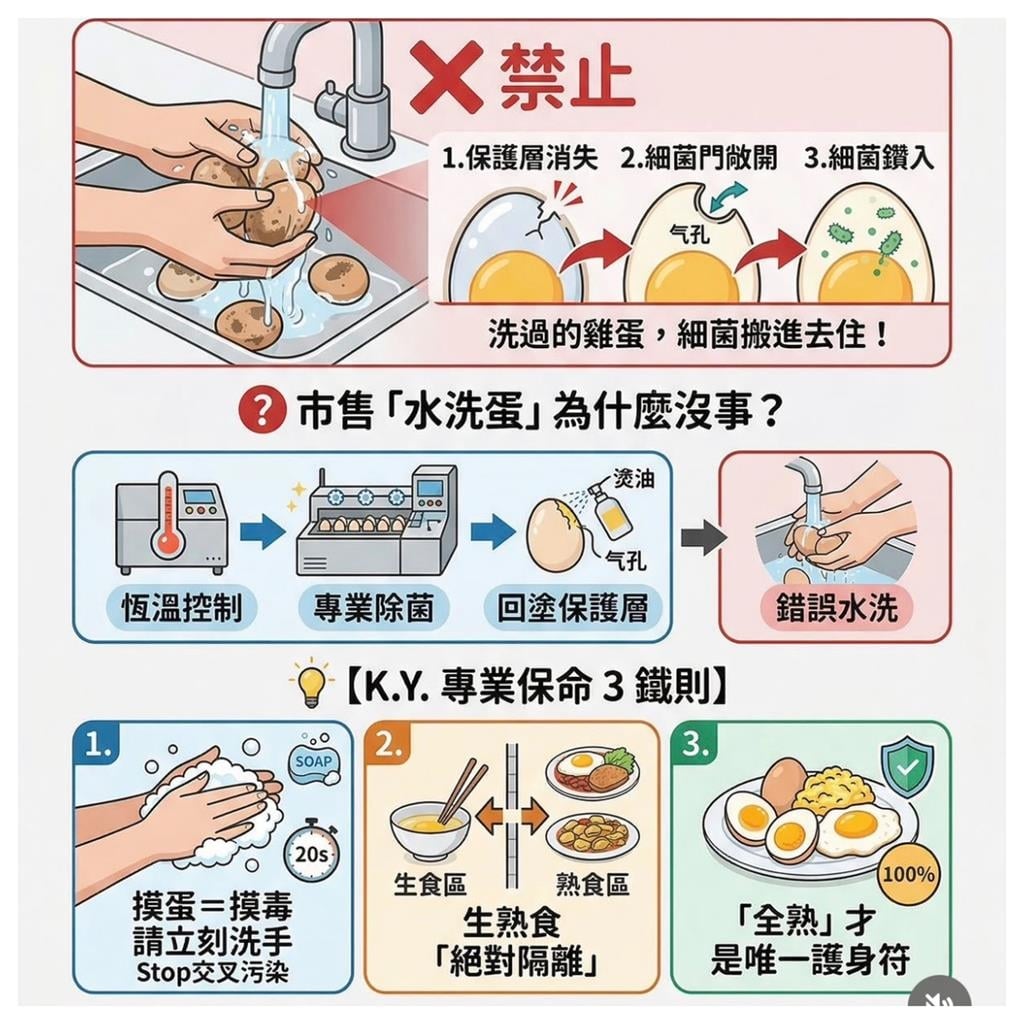 禁止

1.保護層消失 2.細菌門敞開 3.細菌鑽入

气孔

洗過的雞蛋，細菌搬進去住！

市售「水洗蛋」為什麼沒事？

烫油

气孔

恆溫控制 專業除菌 回塗保護層 錯誤水洗

【K.Y. 專業保命 3 鐵則】

1.

SOAP

20s

摸蛋＝摸毒
請立刻洗手
Stop交叉污染

2.

生食區 熟食區

生熟食
「絕對隔離」

3.

100%

「全熟」才
是唯一護身符