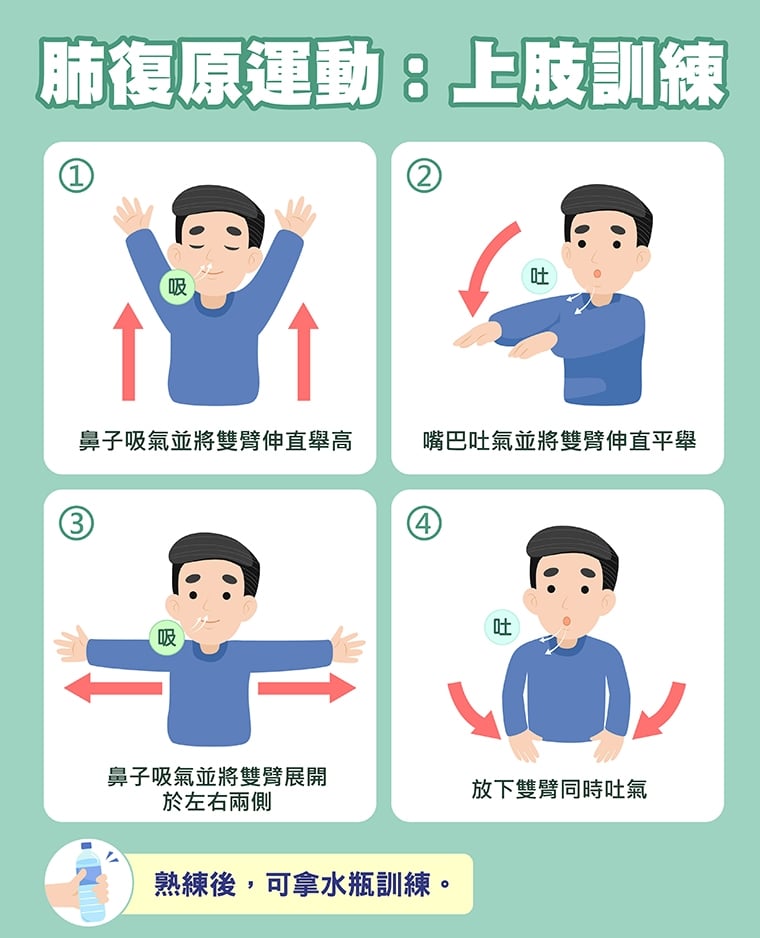 肺復原運動：上肢訓練

①

吸

鼻子吸氣並將雙臂伸直舉高

②

吐

嘴巴吐氣並將雙臂伸直平舉

③

吸

鼻子吸氣並將雙臂展開於左右兩側

④

吐

放下雙臂同時吐氣

熟練後，可拿水瓶訓練。