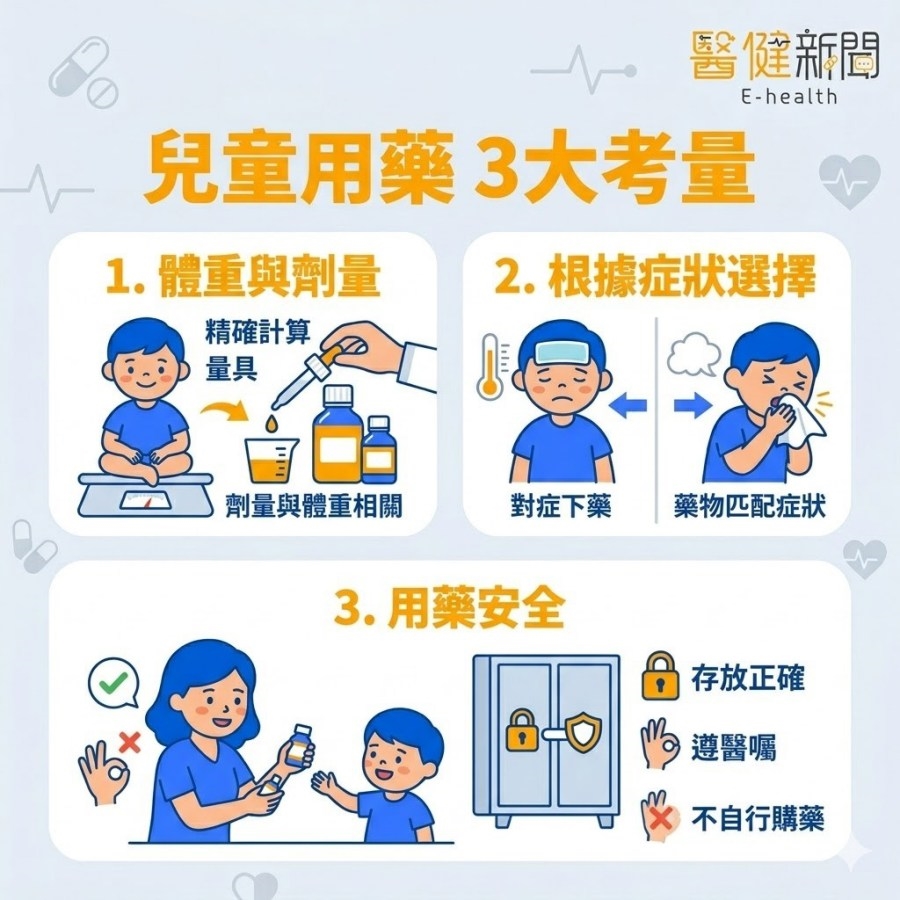 醫健新聞
E-health

兒童用藥 3大考量

1. 體重與劑量

精確計算
量具

劑量與體重相關

2. 根據症狀選擇

對症下藥

藥物匹配症狀

3. 用藥安全

存放正確

遵醫囑

不自行購藥