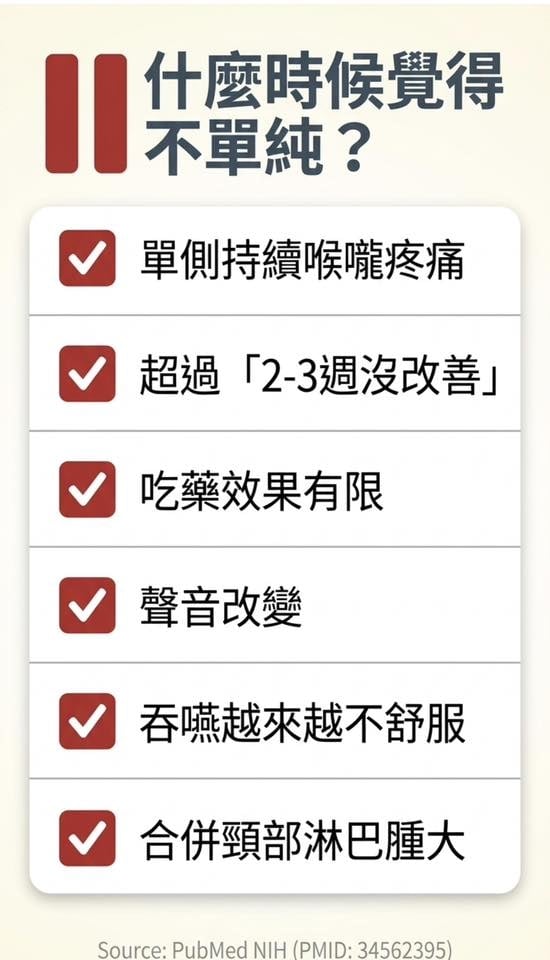 什麼時候覺得不單純？

單側持續喉嚨疼痛

超過「2-3週沒改善」

吃藥效果有限

聲音改變

吞嚥越來越不舒服

合併頸部淋巴腫大

Source: PubMed NIH (PMID: 34562395)