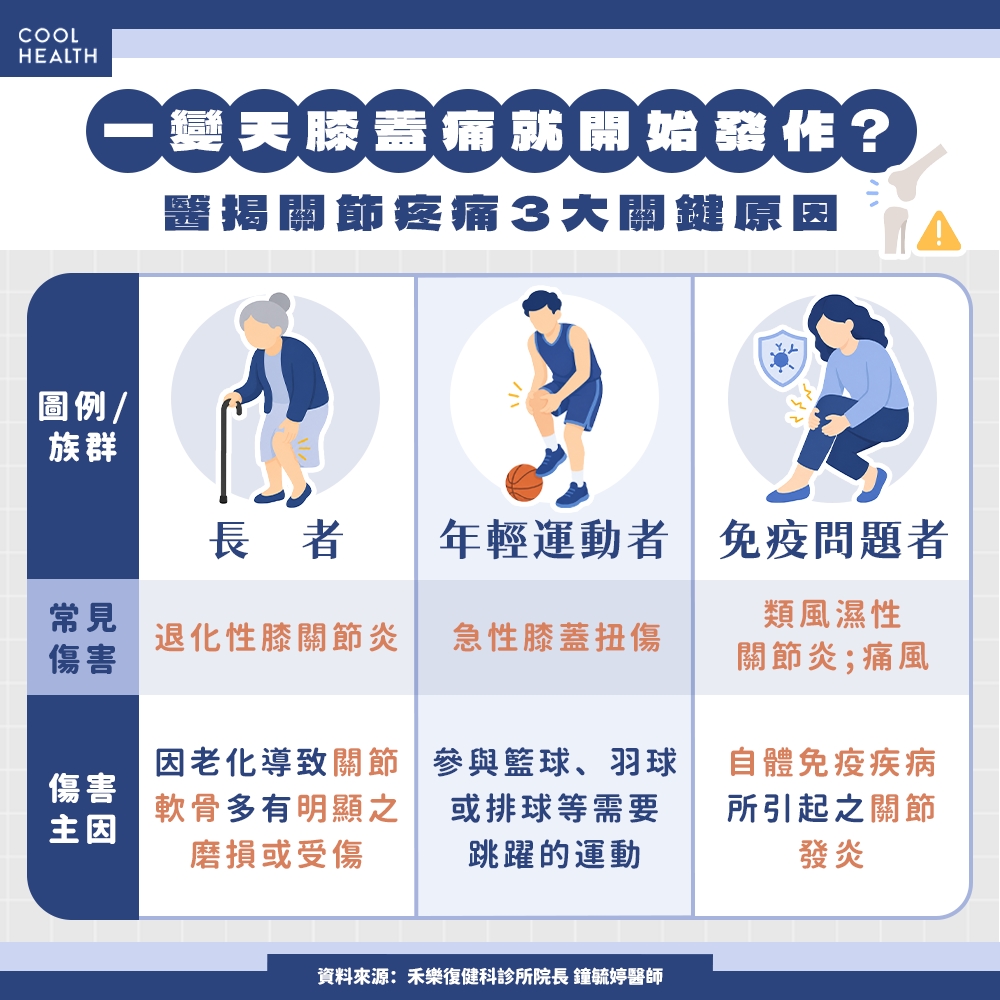 COOL HEALTH

一變天膝蓋痛就開始發作？

醫揭關節疼痛3大關鍵原因

| 圖例/族群 | 長　者 | 年輕運動者 | 免疫問題者 |
|---|---|---|---|
| 常見傷害 | 退化性膝關節炎 | 急性膝蓋扭傷 | 類風濕性關節炎;痛風 |
| 傷害主因 | 因老化導致關節軟骨多有明顯之磨損或受傷 | 參與籃球、羽球或排球等需要跳躍的運動 | 自體免疫疾病所引起之關節發炎 |

資料來源：禾樂復健科診所院長 鐘毓婷醫師