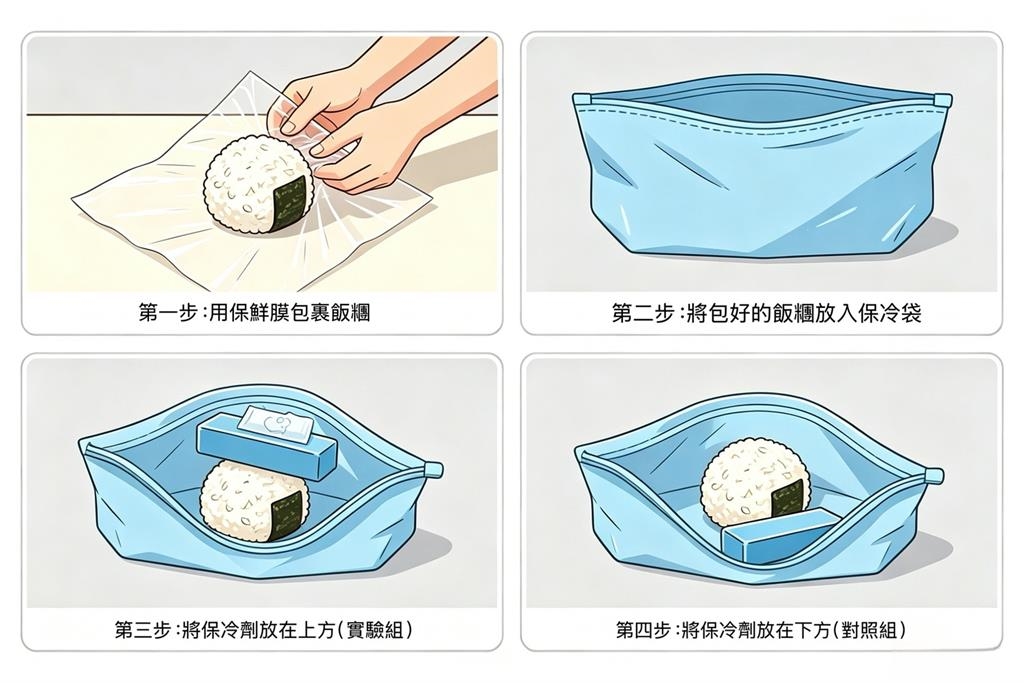 第一步：用保鮮膜包裹飯糰

第二步：將包好的飯糰放入保冷袋

第三步：將保冷劑放在上方（實驗組）

第四步：將保冷劑放在下方（對照組）